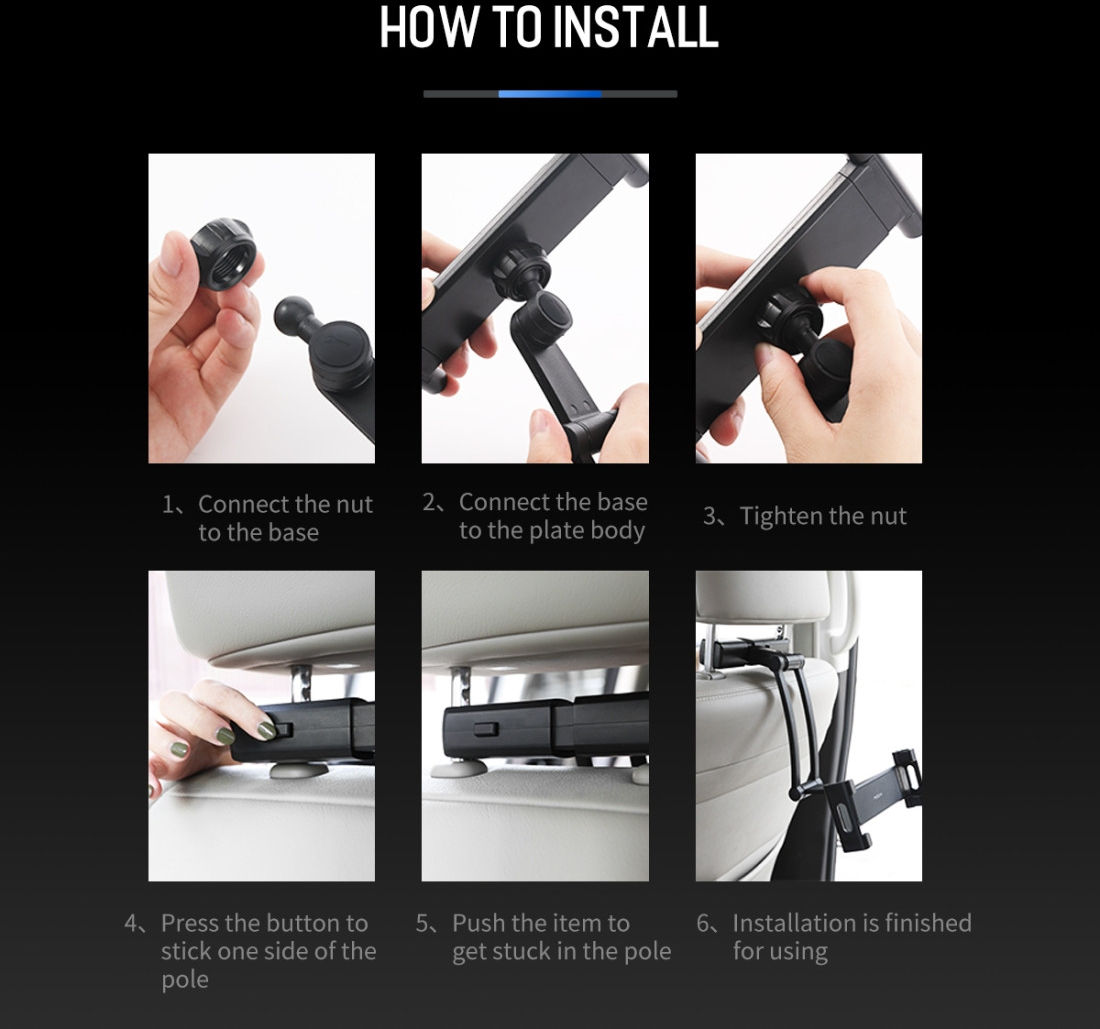 HOW TO INSTALL

1、Connect the nut to the base

2、Connect the base to the plate body

3、Tighten the nut

4、Press the button to stick one side of the pole

5、Push the item to get stuck in the pole

6、Installation is finished for using