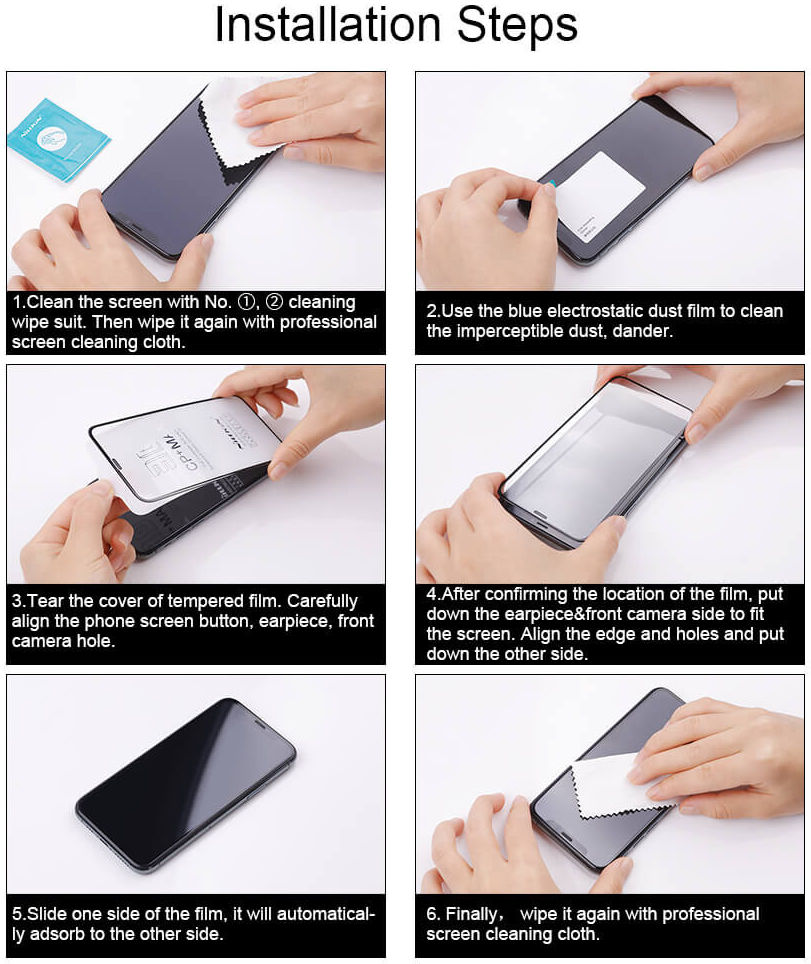 Installation Steps

1.Clean the screen with No. ①, ② cleaning wipe suit. Then wipe it again with professional screen cleaning cloth.

2.Use the blue electrostatic dust film to clean the imperceptible dust, dander.

3.Tear the cover of tempered film. Carefully align the phone screen button, earpiece, front camera hole.

4.After confirming the location of the film, put down the earpiece&front camera side to fit the screen. Align the edge and holes and put down the other side.

5.Slide one side of the film, it will automatically adsorb to the other side.

6. Finally， wipe it again with professional screen cleaning cloth.