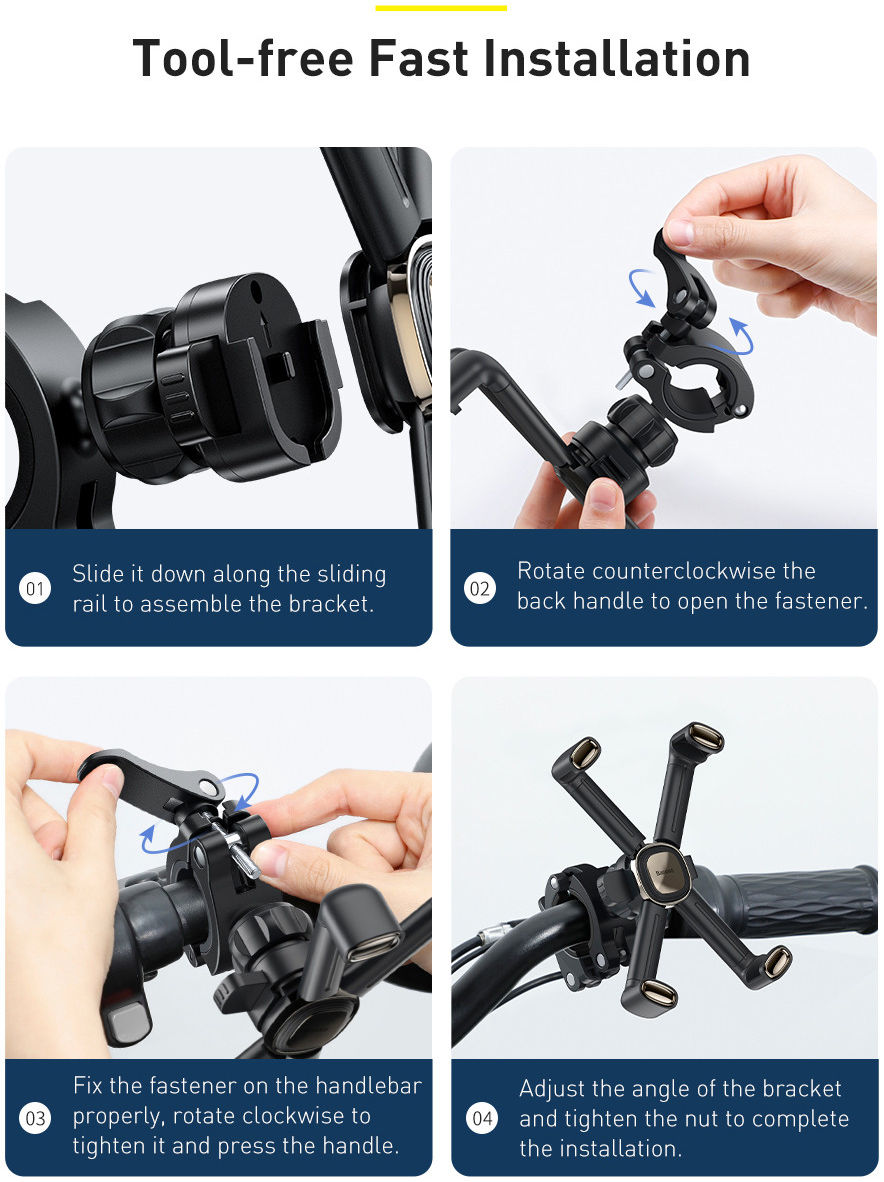 Tool-free Fast Installation

01 Slide it down along the sliding rail to assemble the bracket.

02 Rotate counterclockwise the back handle to open the fastener.

03 Fix the fastener on the handlebar properly, rotate clockwise to tighten it and press the handle.

Baseus

04 Adjust the angle of the bracket and tighten the nut to complete the installation.