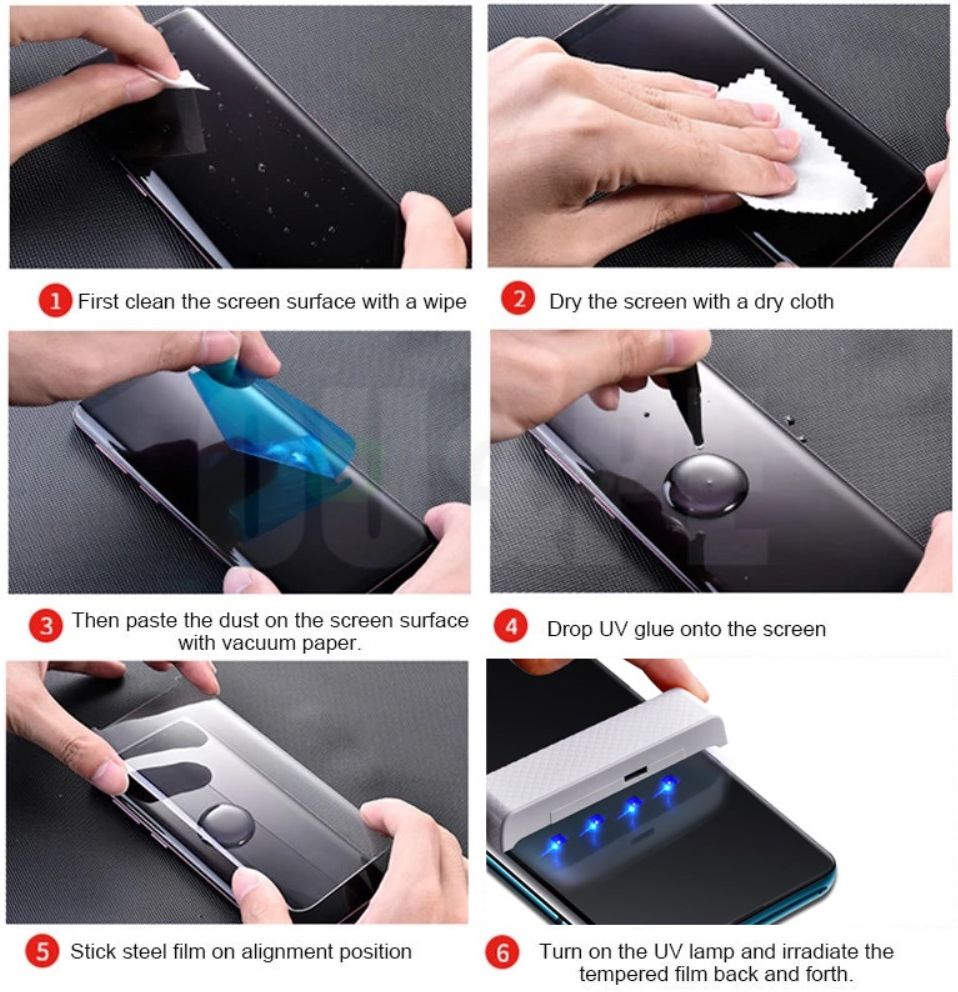 1 First clean the screen surface with a wipe

2 Dry the screen with a dry cloth

3 Then paste the dust on the screen surface with vacuum paper.

4 Drop UV glue onto the screen

5 Stick steel film on alignment position

6 Turn on the UV lamp and irradiate the tempered film back and forth.