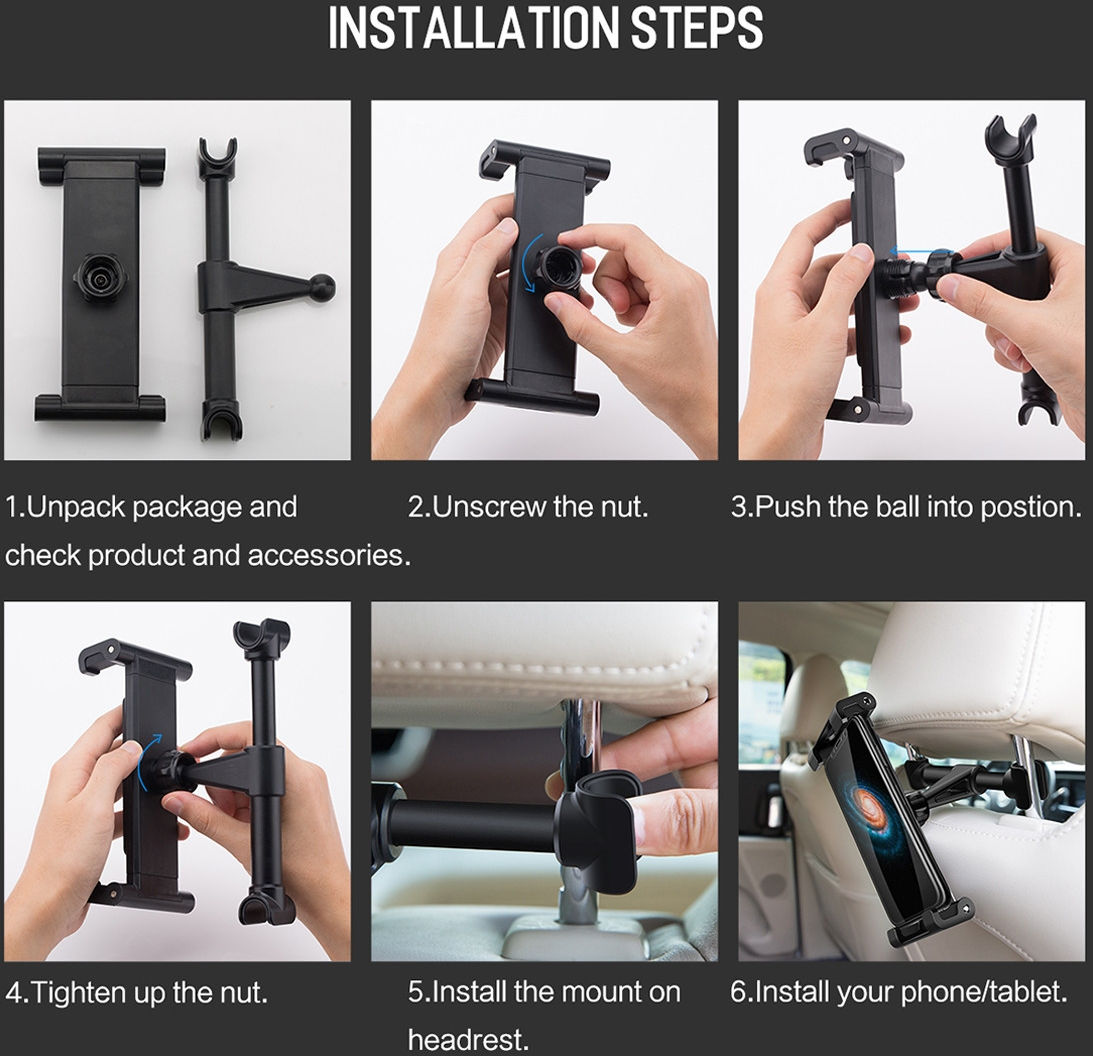 INSTALLATION STEPS

1.Unpack package and check product and accessories.

2.Unscrew the nut.

3.Push the ball into postion.

4.Tighten up the nut.

5.Install the mount on headrest.

6.Install your phone/tablet.