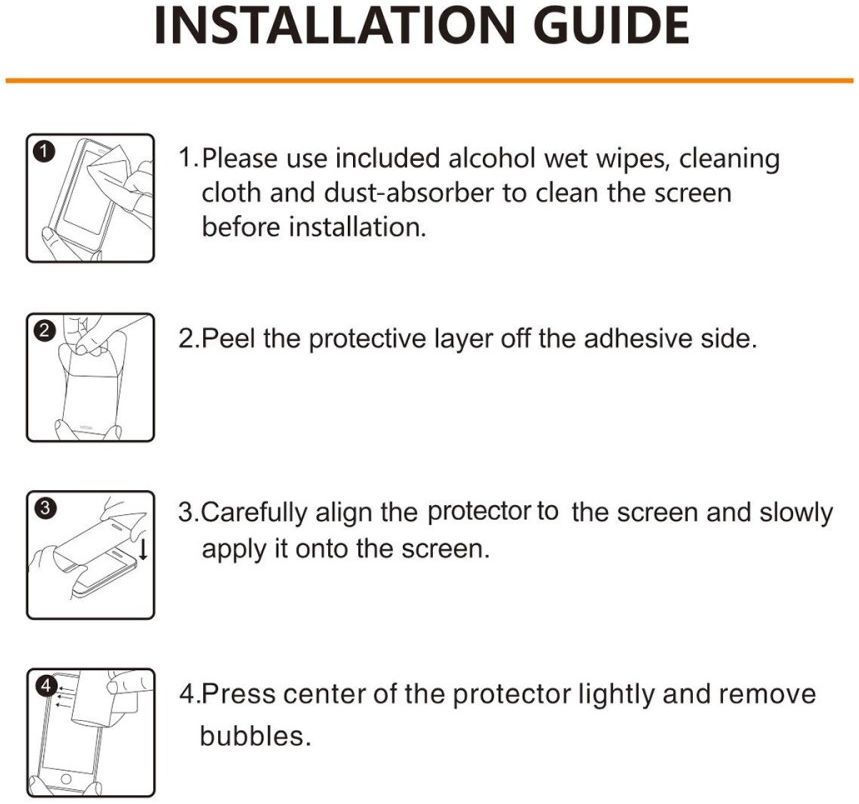 INSTALLATION GUIDE

1

1.Please use included alcohol wet wipes, cleaning cloth and dust-absorber to clean the screen before installation.

2

2.Peel the protective layer off the adhesive side.

3

3.Carefully align the protector to the screen and slowly apply it onto the screen.

4

4.Press center of the protector lightly and remove bubbles.