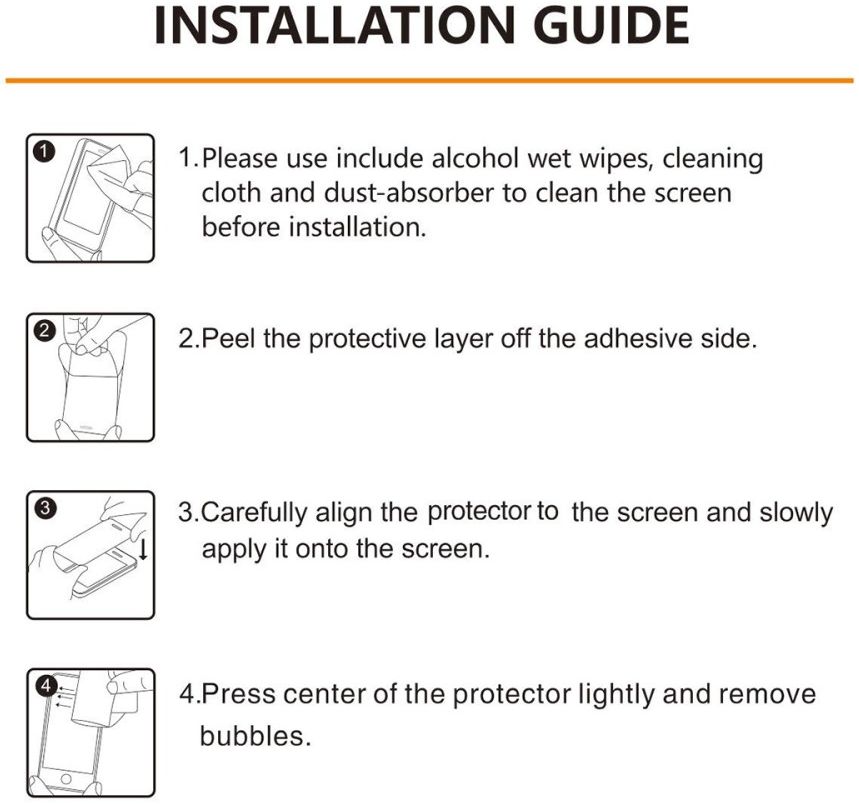 INSTALLATION GUIDE

1

1.Please use include alcohol wet wipes, cleaning cloth and dust-absorber to clean the screen before installation.

2

2.Peel the protective layer off the adhesive side.

3

3.Carefully align the protector to the screen and slowly apply it onto the screen.

4

4.Press center of the protector lightly and remove bubbles.