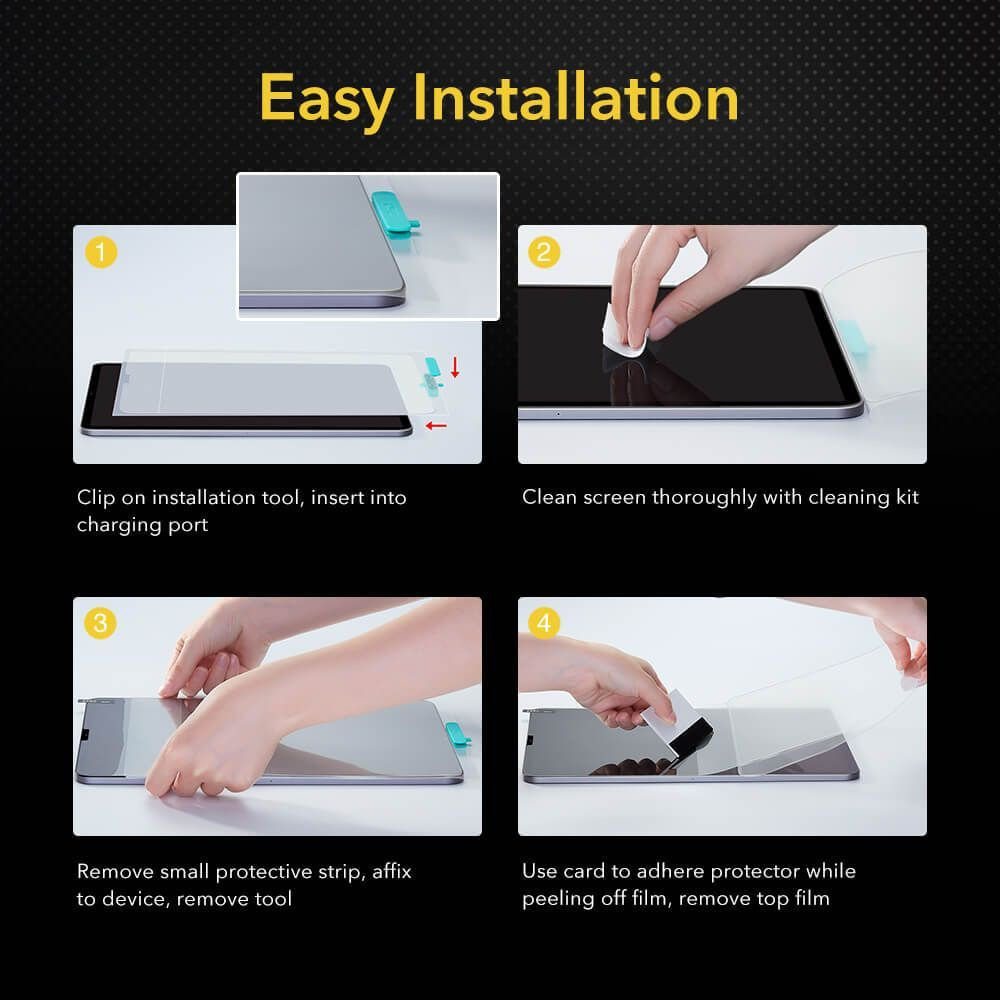 Easy Installation

1

Clip on installation tool, insert into charging port

2

Clean screen thoroughly with cleaning kit

3

Remove small protective strip, affix to device, remove tool

4

Use card to adhere protector while peeling off film, remove top film