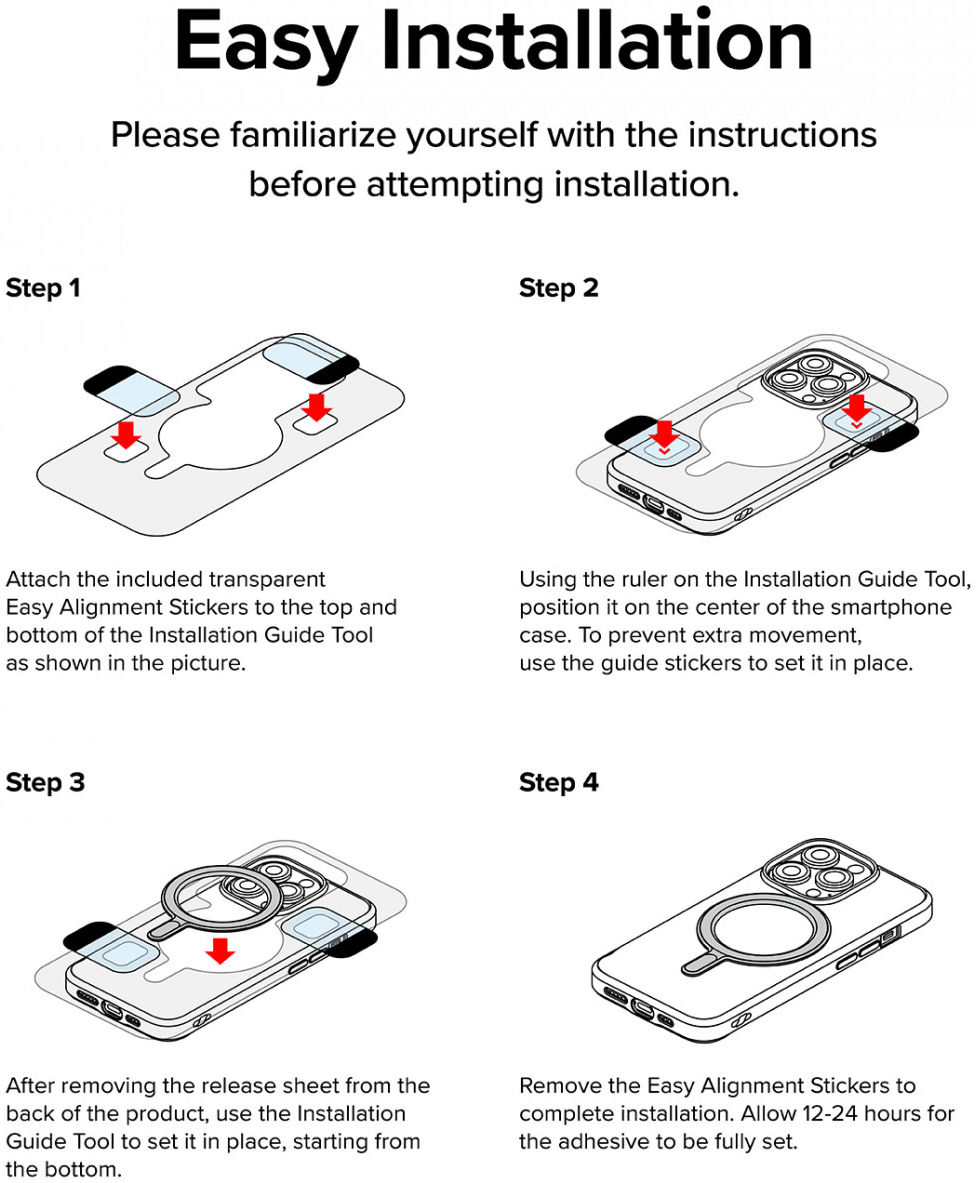 Easy Installation

Please familiarize yourself with the instructions before attempting installation.

Step 1

Attach the included transparent Easy Alignment Stickers to the top and bottom of the Installation Guide Tool as shown in the picture.

Step 2

Using the ruler on the Installation Guide Tool, position it on the center of the smartphone case. To prevent extra movement, use the guide stickers to set it in place.

Step 3

After removing the release sheet from the back of the product, use the Installation Guide Tool to set it in place, starting from the bottom.

Step 4

Remove the Easy Alignment Stickers to complete installation. Allow 12-24 hours for the adhesive to be fully set.