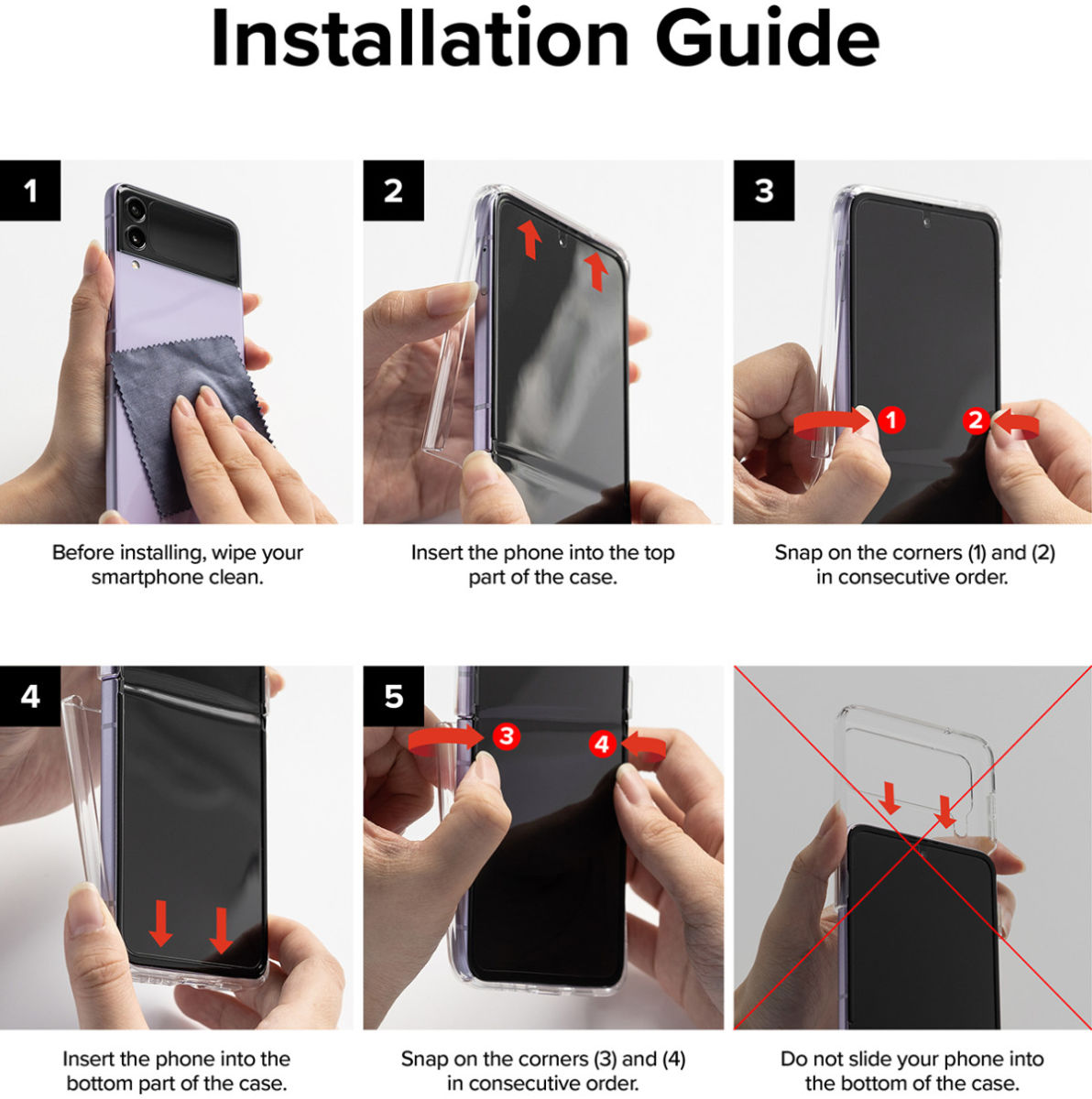 Installation Guide

1

Before installing, wipe your smartphone clean.

2

Insert the phone into the top part of the case.

3

1 2

Snap on the corners (1) and (2) in consecutive order.

4

Insert the phone into the bottom part of the case.

5

3 4

Snap on the corners (3) and (4) in consecutive order.

Do not slide your phone into the bottom of the case.