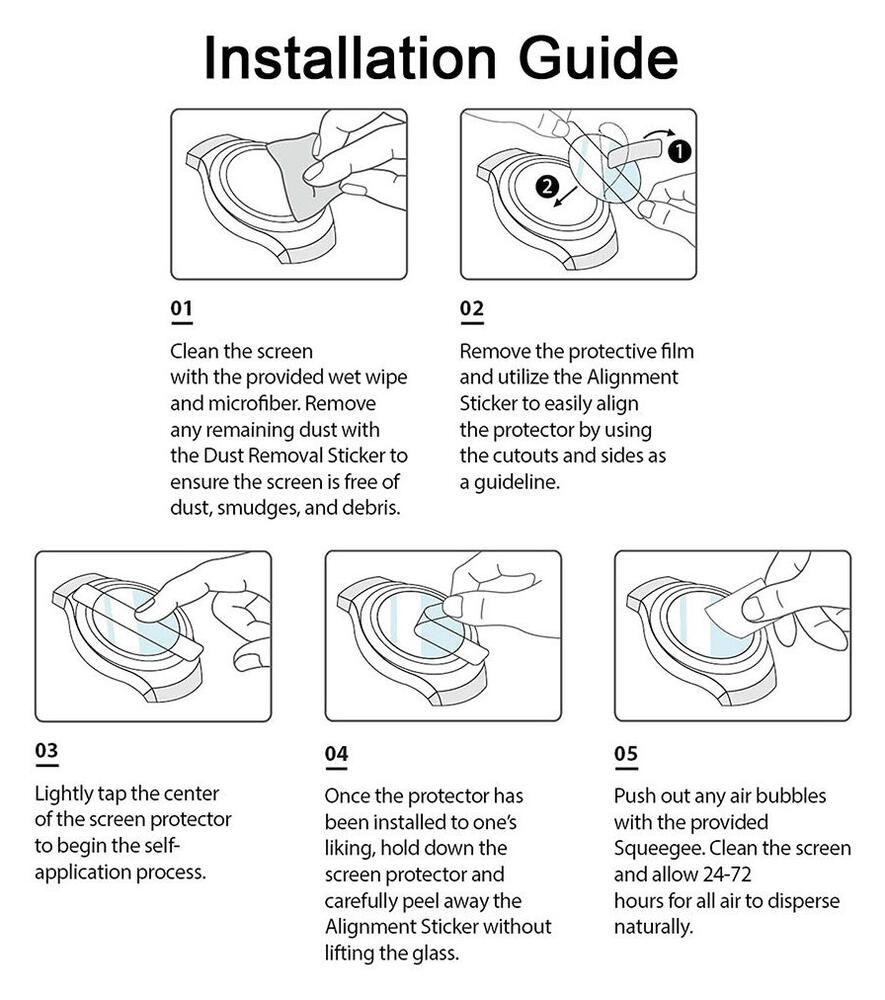 Installation Guide

1

2

01

Clean the screen with the provided wet wipe and microfiber. Remove any remaining dust with the Dust Removal Sticker to ensure the screen is free of dust, smudges, and debris.

02

Remove the protective film and utilize the Alignment Sticker to easily align the protector by using the cutouts and sides as a guideline.

03

Lightly tap the center of the screen protector to begin the self-application process.

04

Once the protector has been installed to one's liking, hold down the screen protector and carefully peel away the Alignment Sticker without lifting the glass.

05

Push out any air bubbles with the provided Squeegee. Clean the screen and allow 24-72 hours for all air to disperse naturally.