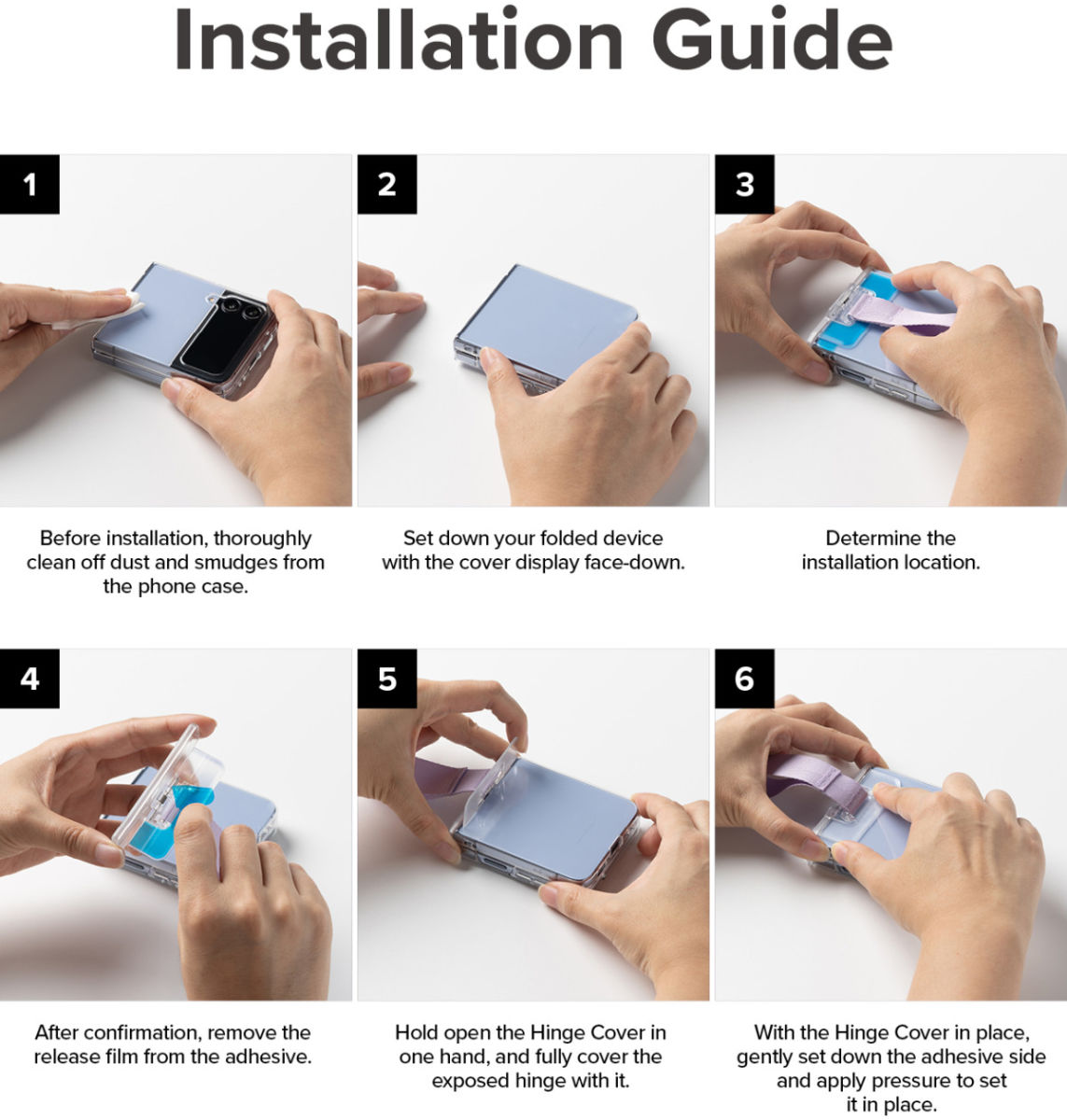 Installation Guide

1

Before installation, thoroughly clean off dust and smudges from the phone case.

2

Set down your folded device with the cover display face-down.

3

Determine the installation location.

4

After confirmation, remove the release film from the adhesive.

5

Hold open the Hinge Cover in one hand, and fully cover the exposed hinge with it.

6

With the Hinge Cover in place, gently set down the adhesive side and apply pressure to set it in place.