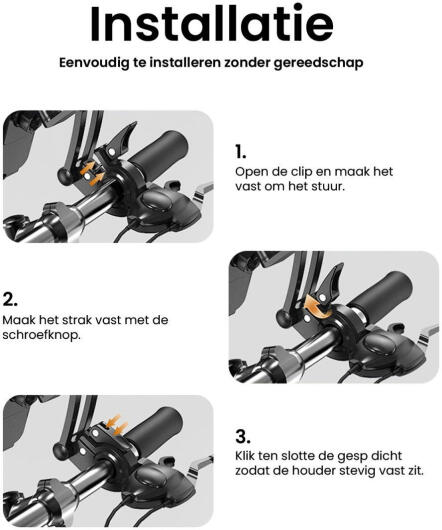 Installatie

Eenvoudig te installeren zonder gereedschap

1.
Open de clip en maak het vast om het stuur.

2.
Maak het strak vast met de schroefknop.

3.
Klik ten slotte de gesp dicht zodat de houder stevig vast zit.