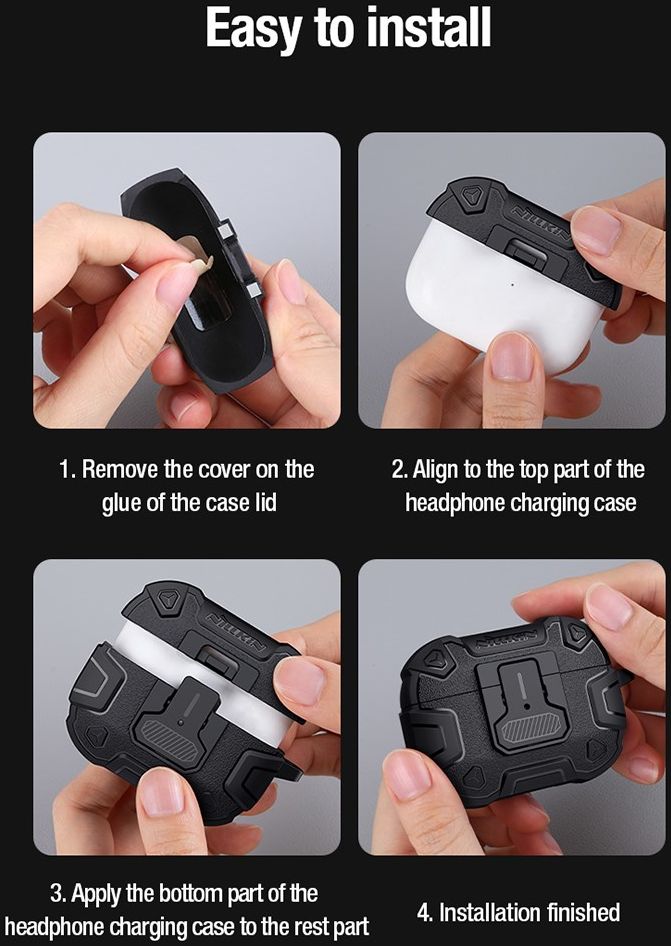 Easy to install

1. Remove the cover on the glue of the case lid

2. Align to the top part of the headphone charging case

3. Apply the bottom part of the headphone charging case to the rest part

4. Installation finished