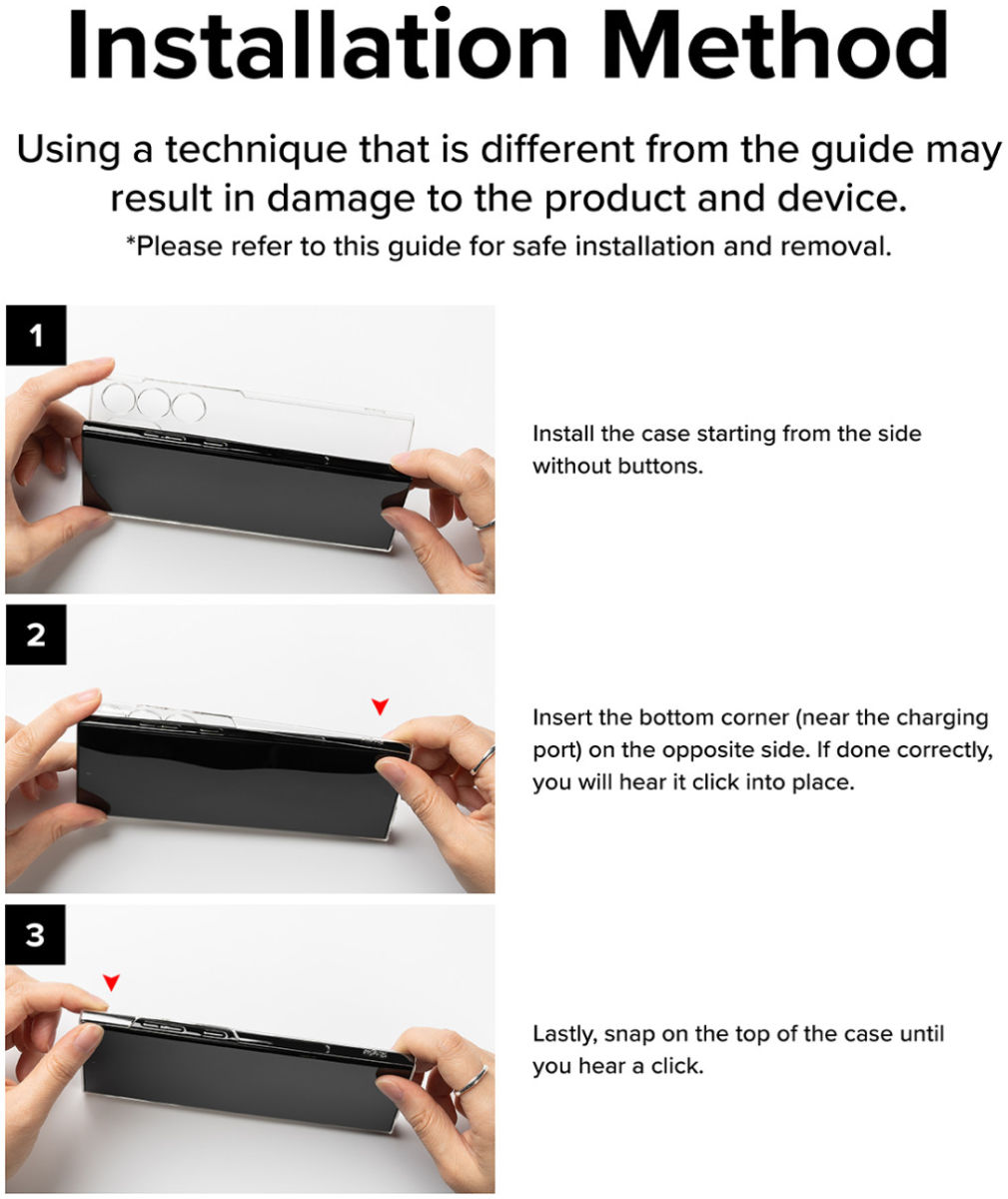 Installation Method

Using a technique that is different from the guide may result in damage to the product and device.

*Please refer to this guide for safe installation and removal.

1

Install the case starting from the side without buttons.

2

Insert the bottom corner (near the charging port) on the opposite side. If done correctly, you will hear it click into place.

3

Lastly, snap on the top of the case until you hear a click.