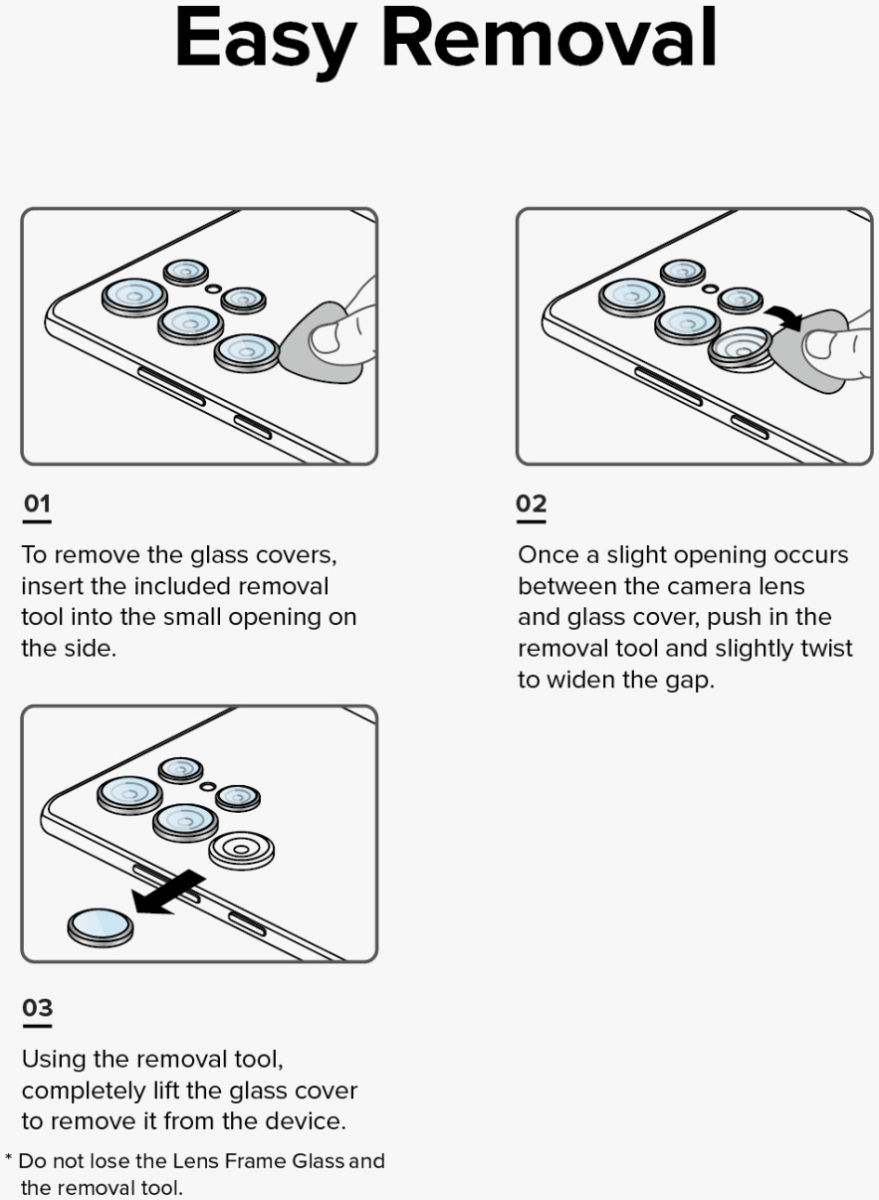 Easy Removal

01

To remove the glass covers, insert the included removal tool into the small opening on the side.

02

Once a slight opening occurs between the camera lens and glass cover, push in the removal tool and slightly twist to widen the gap.

03

Using the removal tool, completely lift the glass cover to remove it from the device.

* Do not lose the Lens Frame Glass and the removal tool.