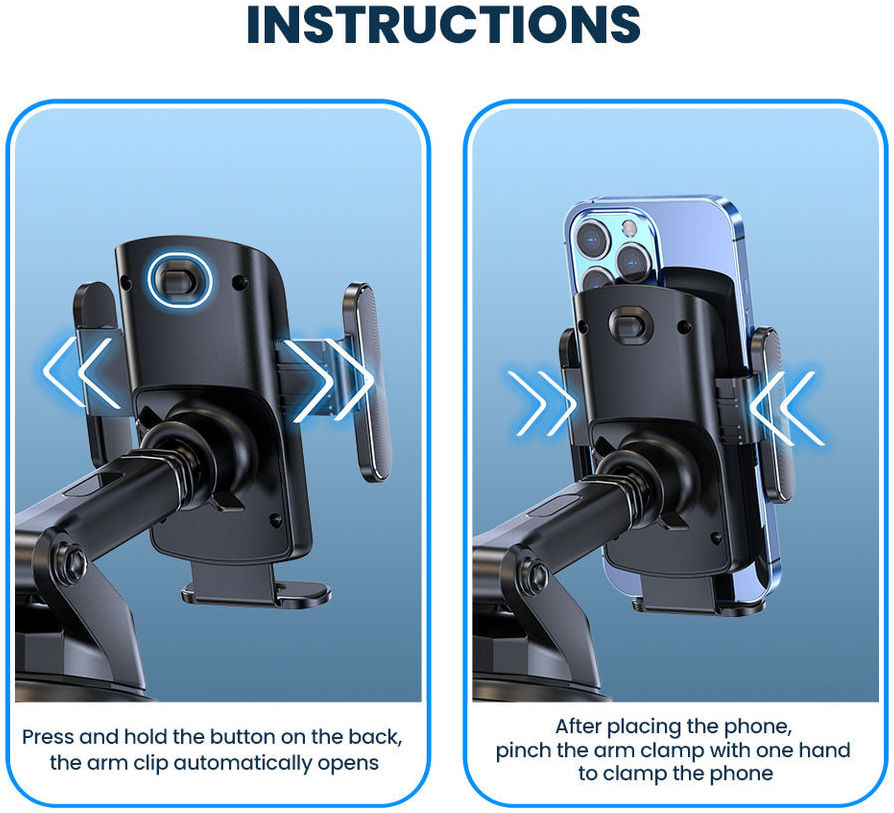 INSTRUCTIONS

Press and hold the button on the back, the arm clip automatically opens

After placing the phone, pinch the arm clamp with one hand to clamp the phone