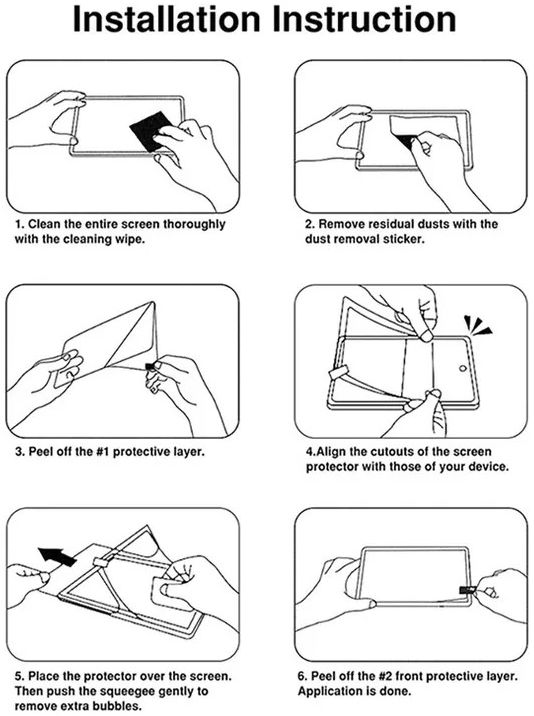 Installation Instruction

1. Clean the entire screen thoroughly with the cleaning wipe.

2. Remove residual dusts with the dust removal sticker.

3. Peel off the #1 protective layer.

4.Align the cutouts of the screen protector with those of your device.

5. Place the protector over the screen. Then push the squeegee gently to remove extra bubbles.

6. Peel off the #2 front protective layer. Application is done.