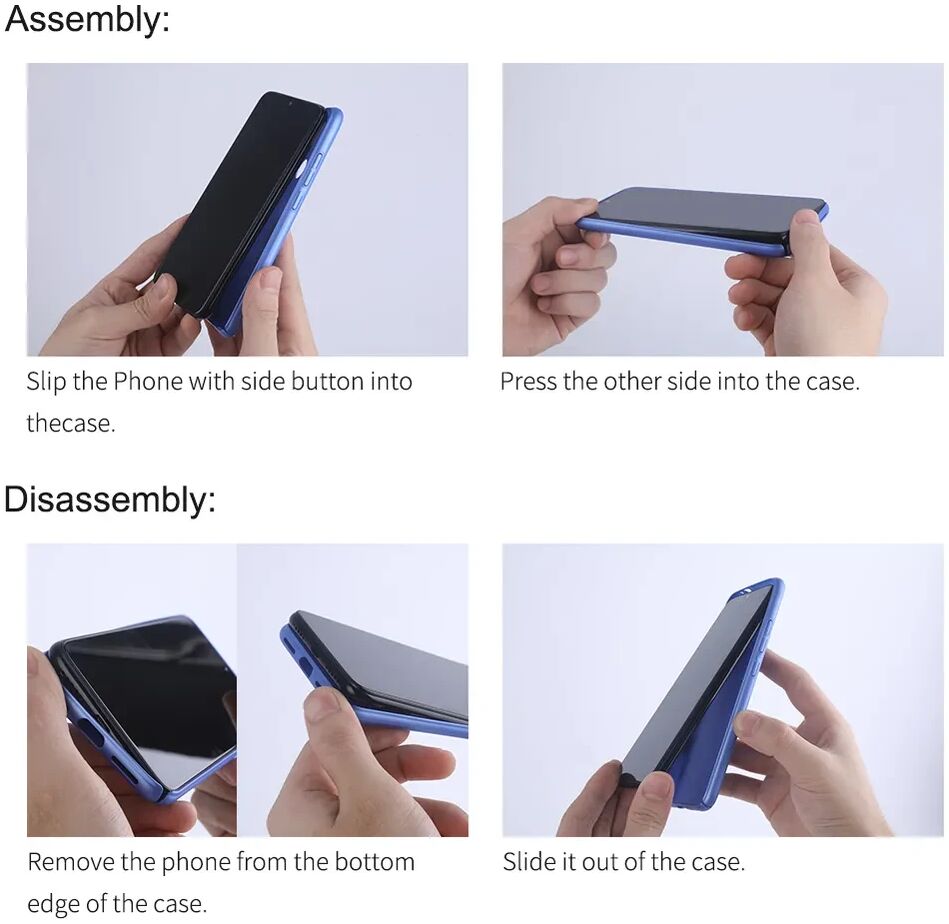 Assembly:

Slip the Phone with side button into thecase.

Press the other side into the case.

Disassembly:

Remove the phone from the bottom edge of the case.

Slide it out of the case.