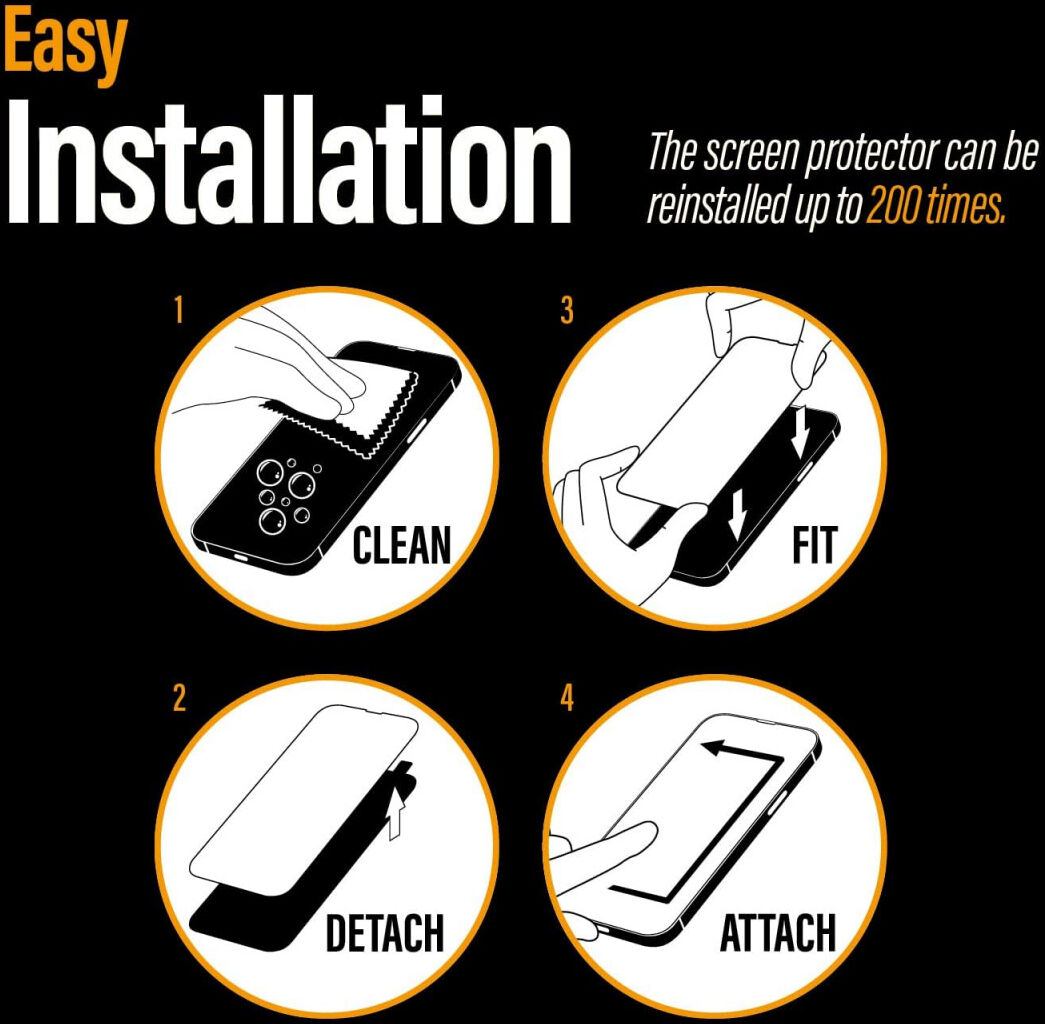 Easy
Installation

The screen protector can be reinstalled up to 200 times.

1
CLEAN

3
FIT

2
DETACH

4
ATTACH