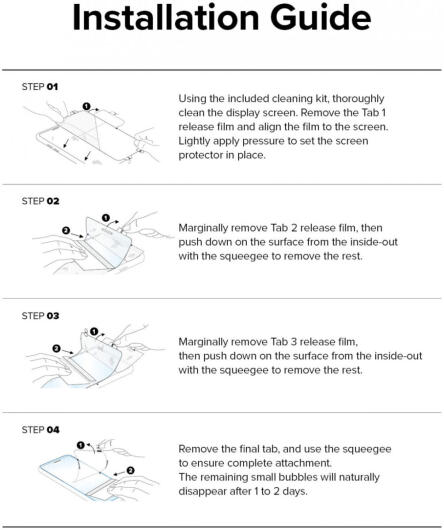 Installation Guide

STEP 01

1

Using the included cleaning kit, thoroughly clean the display screen. Remove the Tab 1 release film and align the film to the screen. Lightly apply pressure to set the screen protector in place.

STEP 02

1

2

Marginally remove Tab 2 release film, then push down on the surface from the inside-out with the squeegee to remove the rest.

STEP 03

1

2

Marginally remove Tab 3 release film, then push down on the surface from the inside-out with the squeegee to remove the rest.

STEP 04

1

2

Remove the final tab, and use the squeegee to ensure complete attachment.
The remaining small bubbles will naturally disappear after 1 to 2 days.