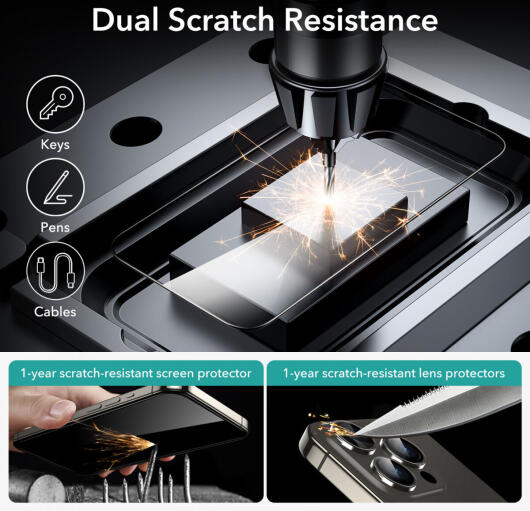 Dual Scratch Resistance

Keys

Pens

Cables

1-year scratch-resistant screen protector

1-year scratch-resistant lens protectors