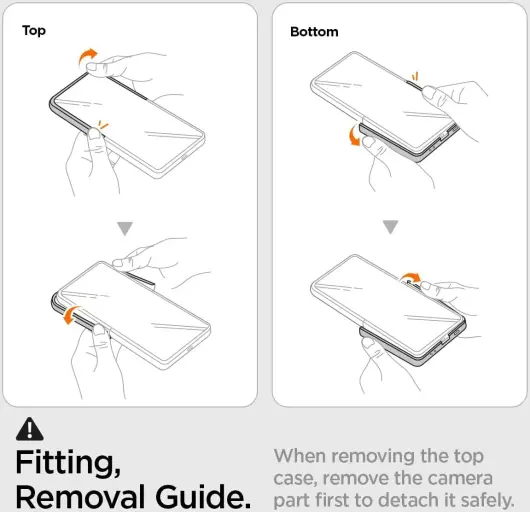 Top

Bottom

Fitting,
Removal Guide.

When removing the top case, remove the camera part first to detach it safely.