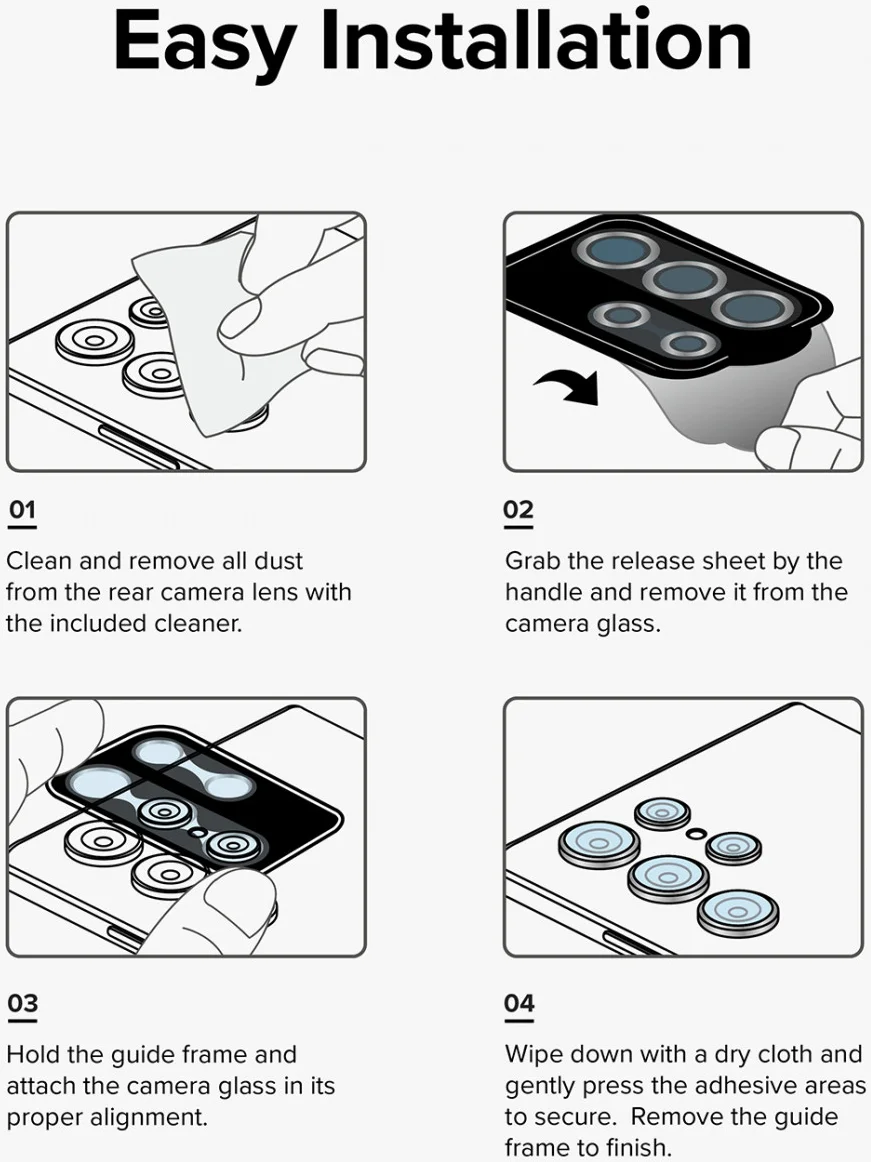 Easy Installation

01

Clean and remove all dust from the rear camera lens with the included cleaner.

02

Grab the release sheet by the handle and remove it from the camera glass.

03

Hold the guide frame and attach the camera glass in its proper alignment.

04

Wipe down with a dry cloth and gently press the adhesive areas to secure. Remove the guide frame to finish.