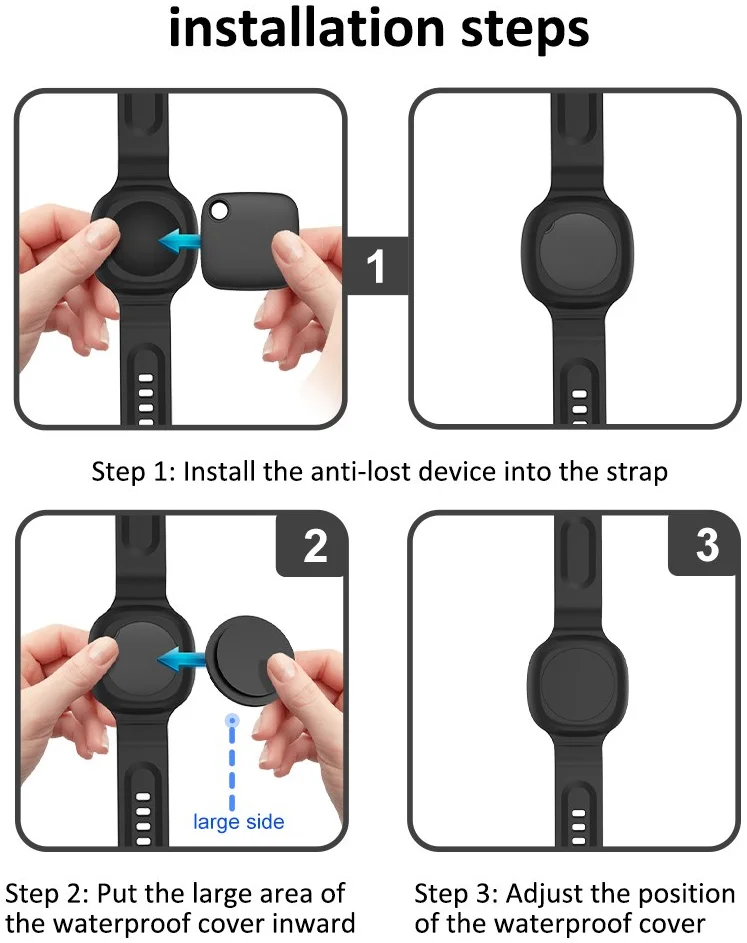 installation steps

1

Step 1: Install the anti-lost device into the strap

2

large side

3

Step 2: Put the large area of the waterproof cover inward

Step 3: Adjust the position of the waterproof cover