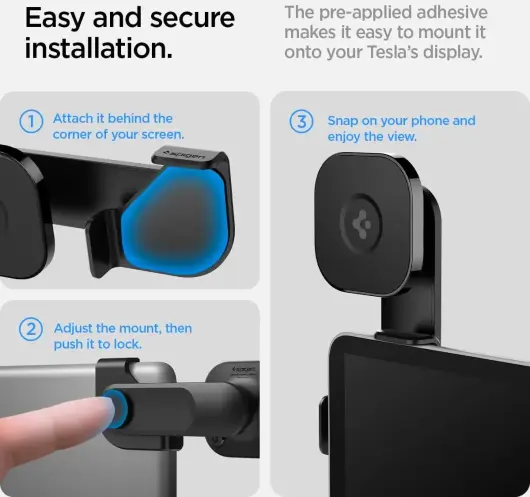 Easy and secure installation.

The pre-applied adhesive makes it easy to mount it onto your Tesla's display.

1 Attach it behind the corner of your screen.

spigen

2 Adjust the mount, then push it to lock.

spigen

3 Snap on your phone and enjoy the view.