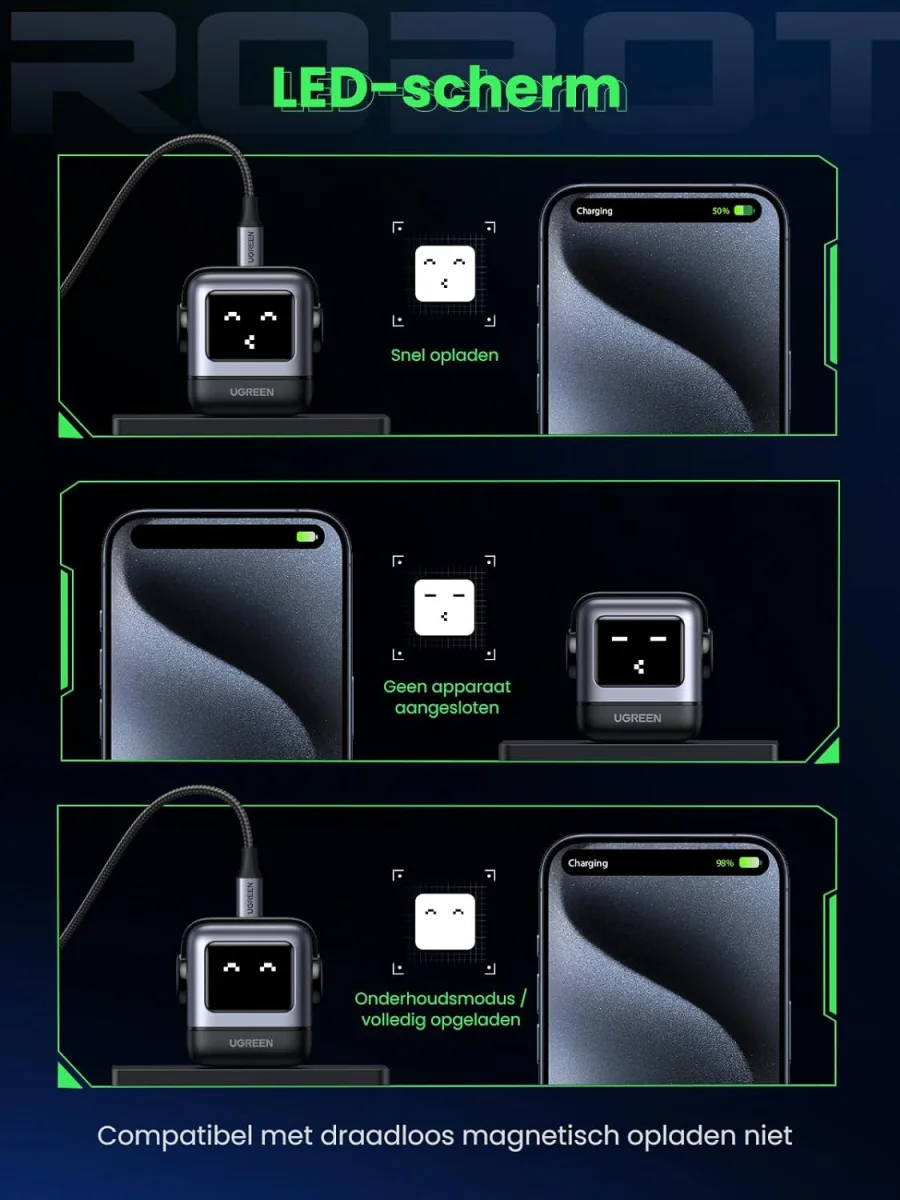 ROBOT

LED-scherm

UGREEN

UGREEN

Snel opladen

Charging 50%

Geen apparaat aangesloten

UGREEN

UGREEN

UGREEN

Onderhoudsmodus / volledig opgeladen

Charging 98%

Compatibel met draadloos magnetisch opladen niet