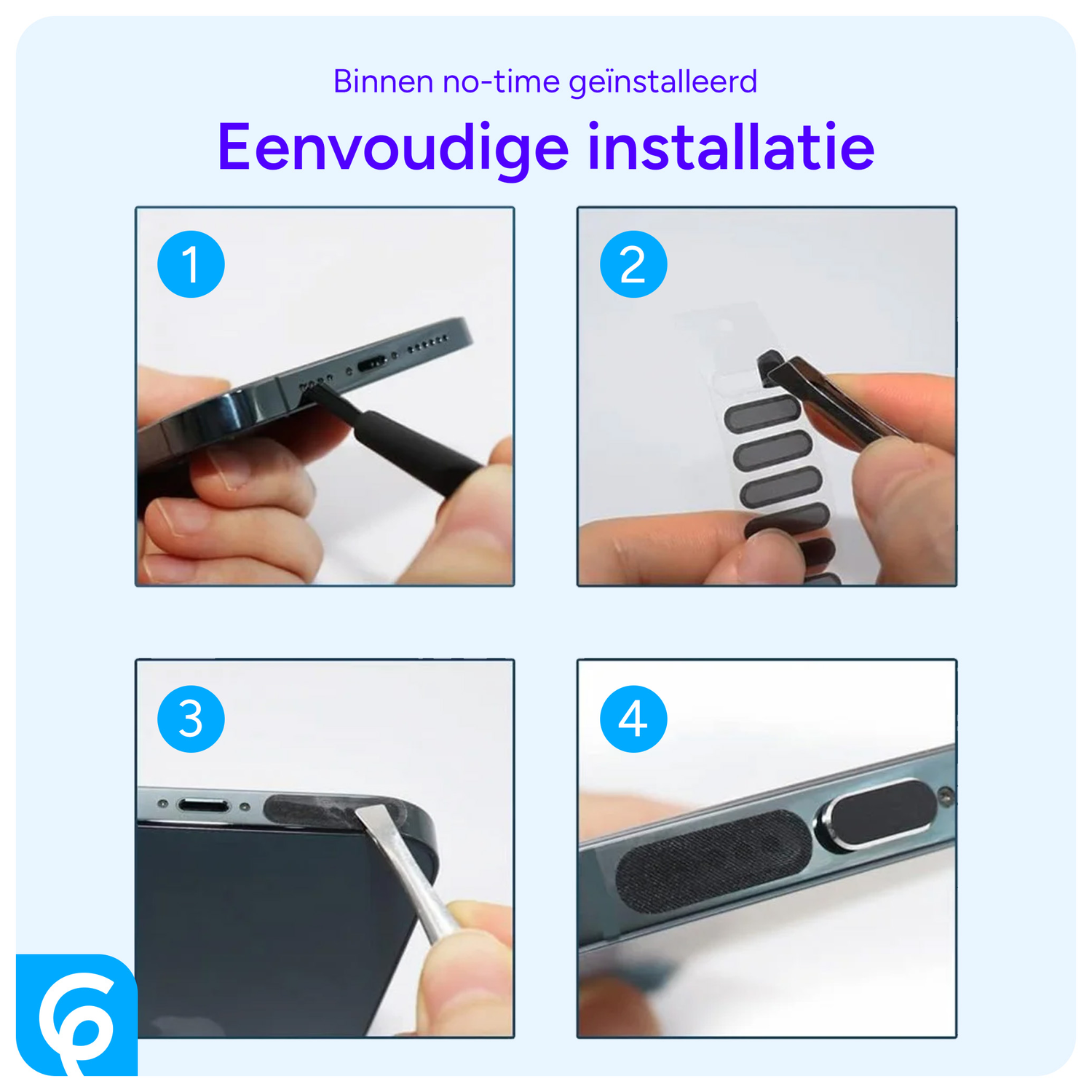 Binnen no-time geïnstalleerd

Eenvoudige installatie

1

2

3

4