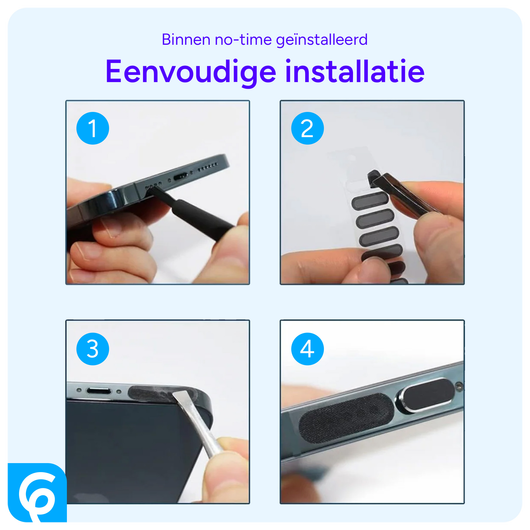 Binnen no-time geïnstalleerd

Eenvoudige installatie

1

2

3

4