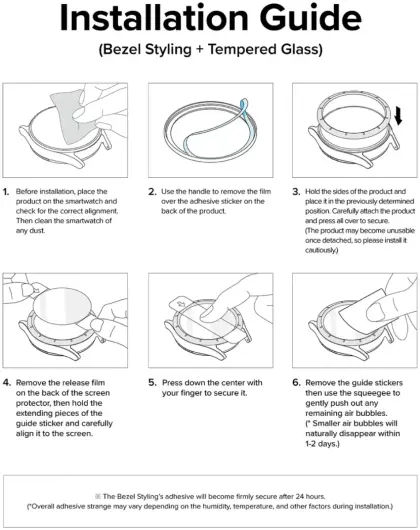 Installation Guide
(Bezel Styling + Tempered Glass)

1. Before installation, place the product on the smartwatch and check for the correct alignment. Then clean the smartwatch of any dust.

2. Use the handle to remove the film over the adhesive sticker on the back of the product.

3. Hold the sides of the product and place it in the previously determined position. Carefully attach the product and press all over to secure. (The product may become unusable once detached, so please install it cautiously.)

4. Remove the release film on the back of the screen protector, then hold the extending pieces of the guide sticker and carefully align it to the screen.

5. Press down the center with your finger to secure it.

6. Remove the guide stickers then use the squeegee to gently push out any remaining air bubbles. (* Smaller air bubbles will naturally disappear within 1-2 days.)

※ The Bezel Styling's adhesive will become firmly secure after 24 hours.
(*Overall adhesive strange may vary depending on the humidity, temperature, and other factors during installation.)