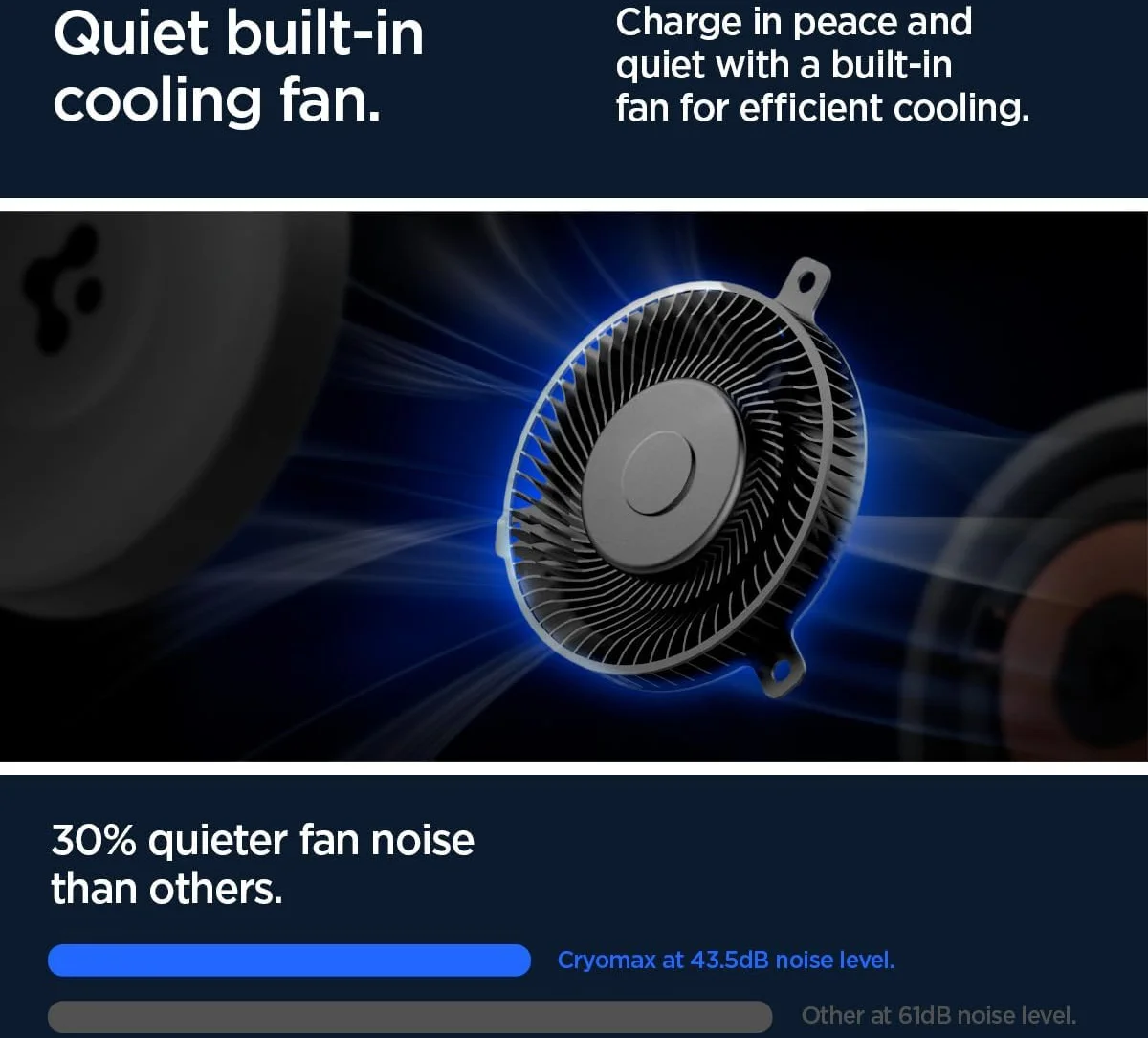 Quiet built-in cooling fan.

Charge in peace and quiet with a built-in fan for efficient cooling.

30% quieter fan noise than others.

Cryomax at 43.5dB noise level.

Other at 61dB noise level.