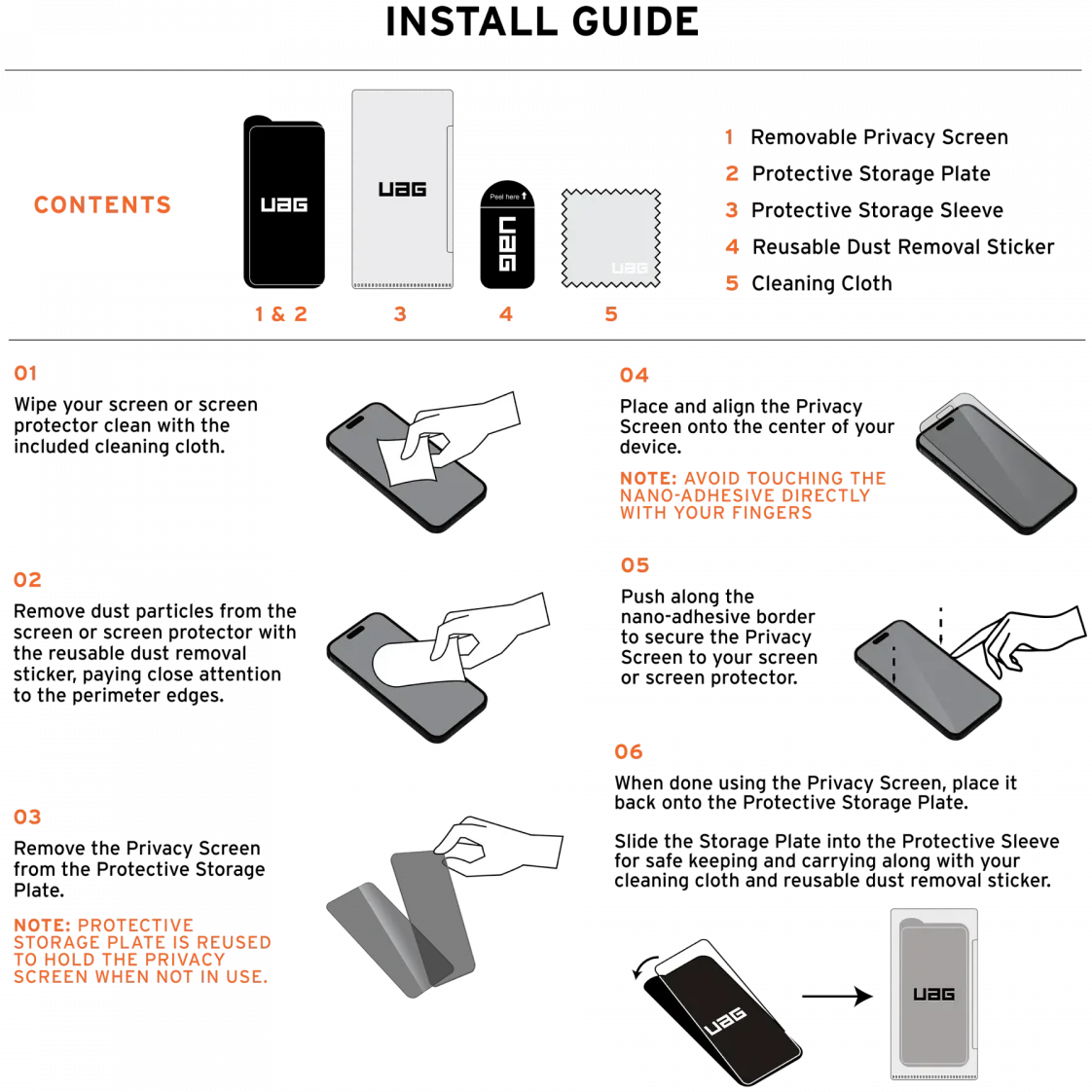 INSTALL GUIDE

CONTENTS

UAG

UAG

Peel here

UAG

UAG

1 & 2 3 4 5

1 Removable Privacy Screen
2 Protective Storage Plate
3 Protective Storage Sleeve
4 Reusable Dust Removal Sticker
5 Cleaning Cloth

01
Wipe your screen or screen protector clean with the included cleaning cloth.

02
Remove dust particles from the screen or screen protector with the reusable dust removal sticker, paying close attention to the perimeter edges.

03
Remove the Privacy Screen from the Protective Storage Plate.

NOTE: PROTECTIVE STORAGE PLATE IS REUSED TO HOLD THE PRIVACY SCREEN WHEN NOT IN USE.

04
Place and align the Privacy Screen onto the center of your device.

NOTE: AVOID TOUCHING THE NANO-ADHESIVE DIRECTLY WITH YOUR FINGERS

05
Push along the nano-adhesive border to secure the Privacy Screen to your screen or screen protector.

06
When done using the Privacy Screen, place it back onto the Protective Storage Plate.

Slide the Storage Plate into the Protective Sleeve for safe keeping and carrying along with your cleaning cloth and reusable dust removal sticker.

UAG

UAG