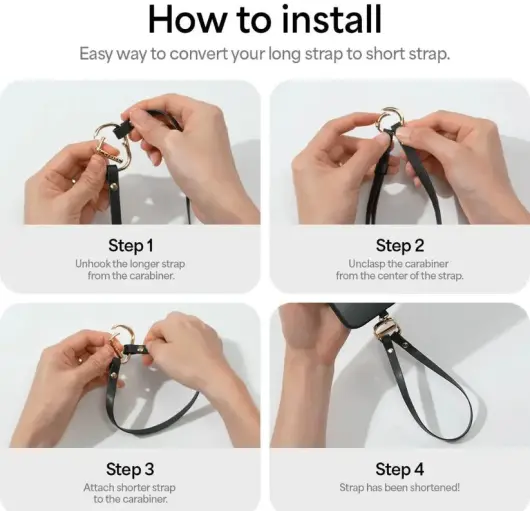 How to install

Easy way to convert your long strap to short strap.

Step 1
Unhook the longer strap from the carabiner.

Step 2
Unclasp the carabiner from the center of the strap.

Step 3
Attach shorter strap to the carabiner.

Step 4
Strap has been shortened!