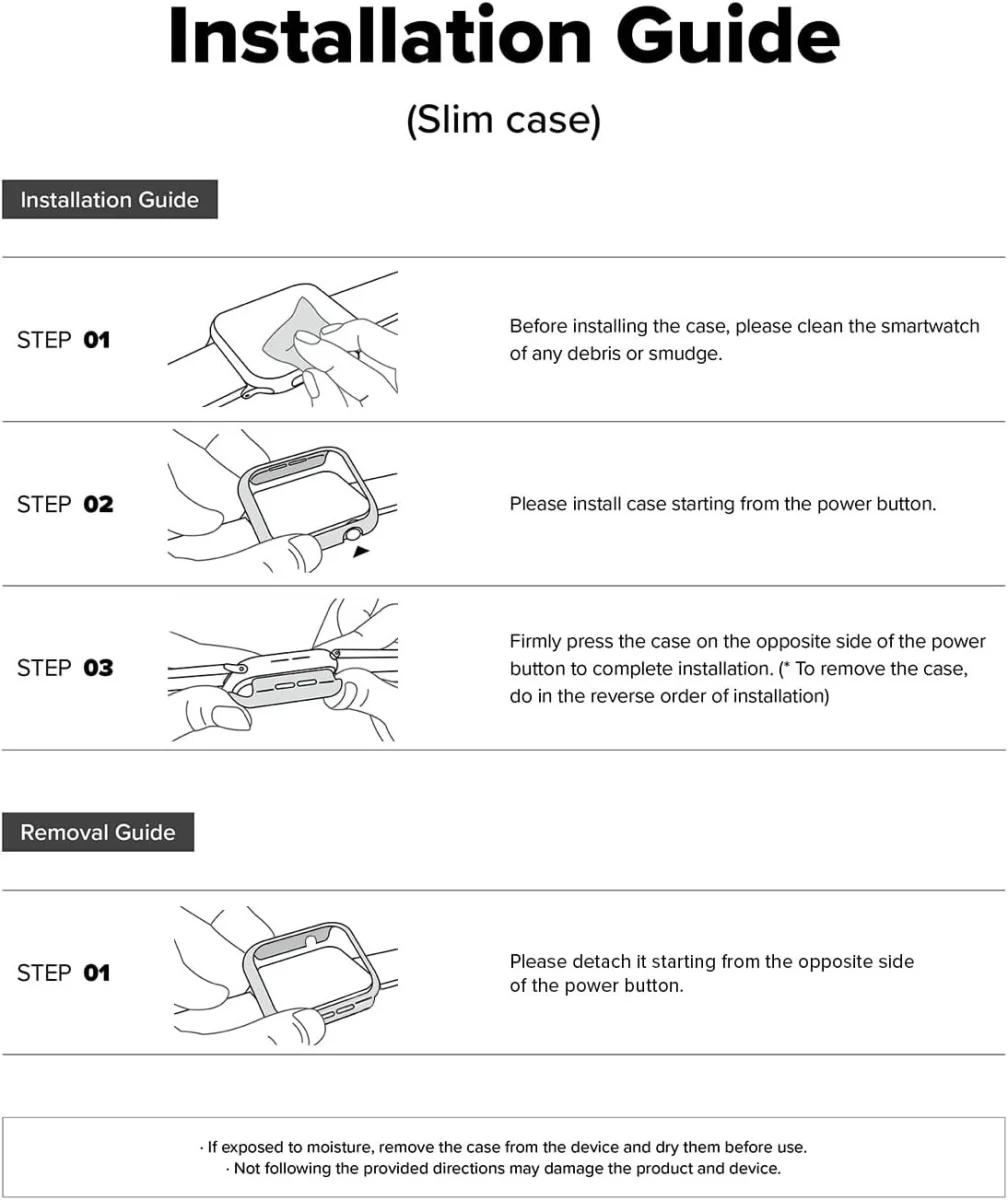 Installation Guide

(Slim case)

Installation Guide

STEP 01

Before installing the case, please clean the smartwatch of any debris or smudge.

STEP 02

Please install case starting from the power button.

STEP 03

Firmly press the case on the opposite side of the power button to complete installation. (* To remove the case, do in the reverse order of installation)

Removal Guide

STEP 01

Please detach it starting from the opposite side of the power button.

· If exposed to moisture, remove the case from the device and dry them before use.
· Not following the provided directions may damage the product and device.