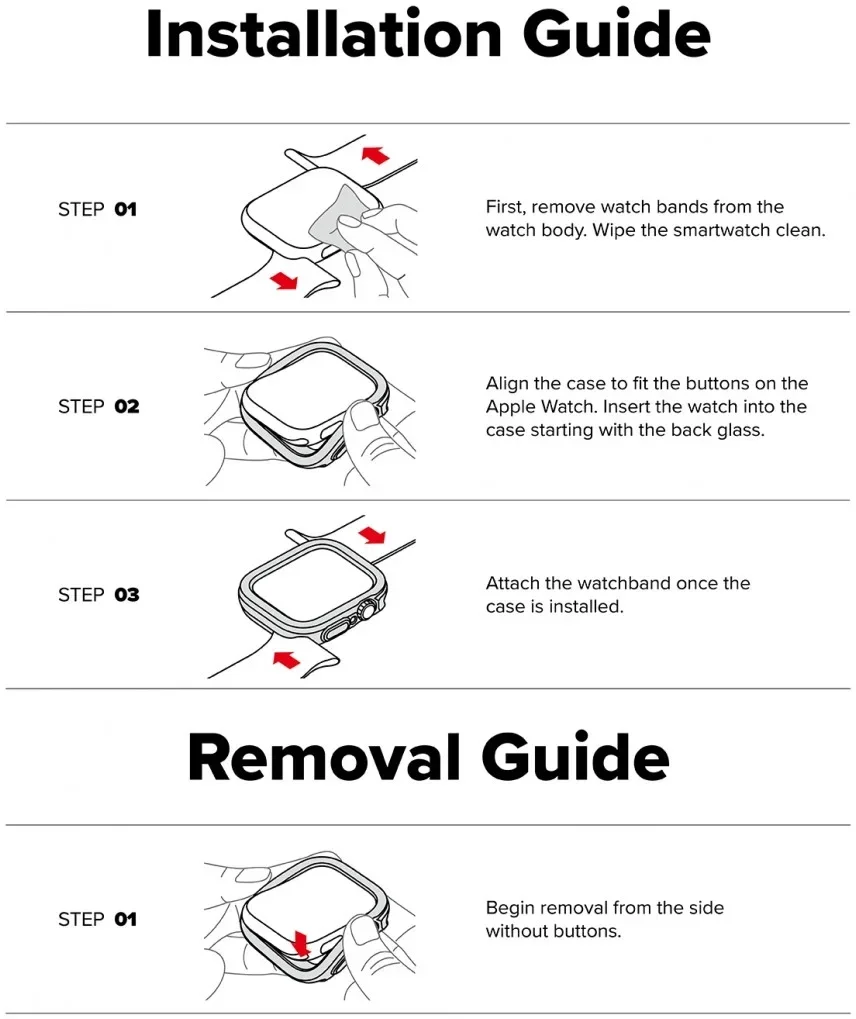 Installation Guide

STEP 01

First, remove watch bands from the watch body. Wipe the smartwatch clean.

STEP 02

Align the case to fit the buttons on the Apple Watch. Insert the watch into the case starting with the back glass.

STEP 03

Attach the watchband once the case is installed.

Removal Guide

STEP 01

Begin removal from the side without buttons.