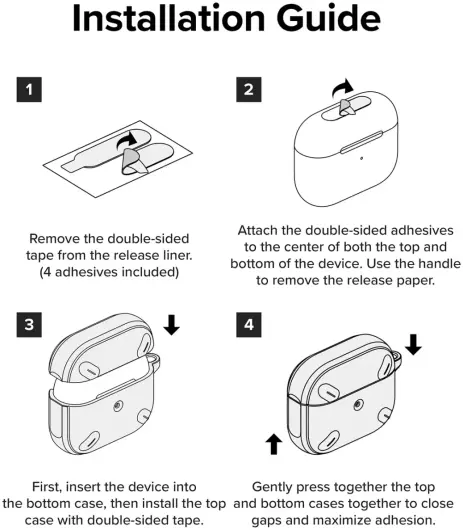 Installation Guide

1

Remove the double-sided tape from the release liner. (4 adhesives included)

2

Attach the double-sided adhesives to the center of both the top and bottom of the device. Use the handle to remove the release paper.

3

First, insert the device into the bottom case, then install the top case with double-sided tape.

4

Gently press together the top and bottom cases together to close gaps and maximize adhesion.