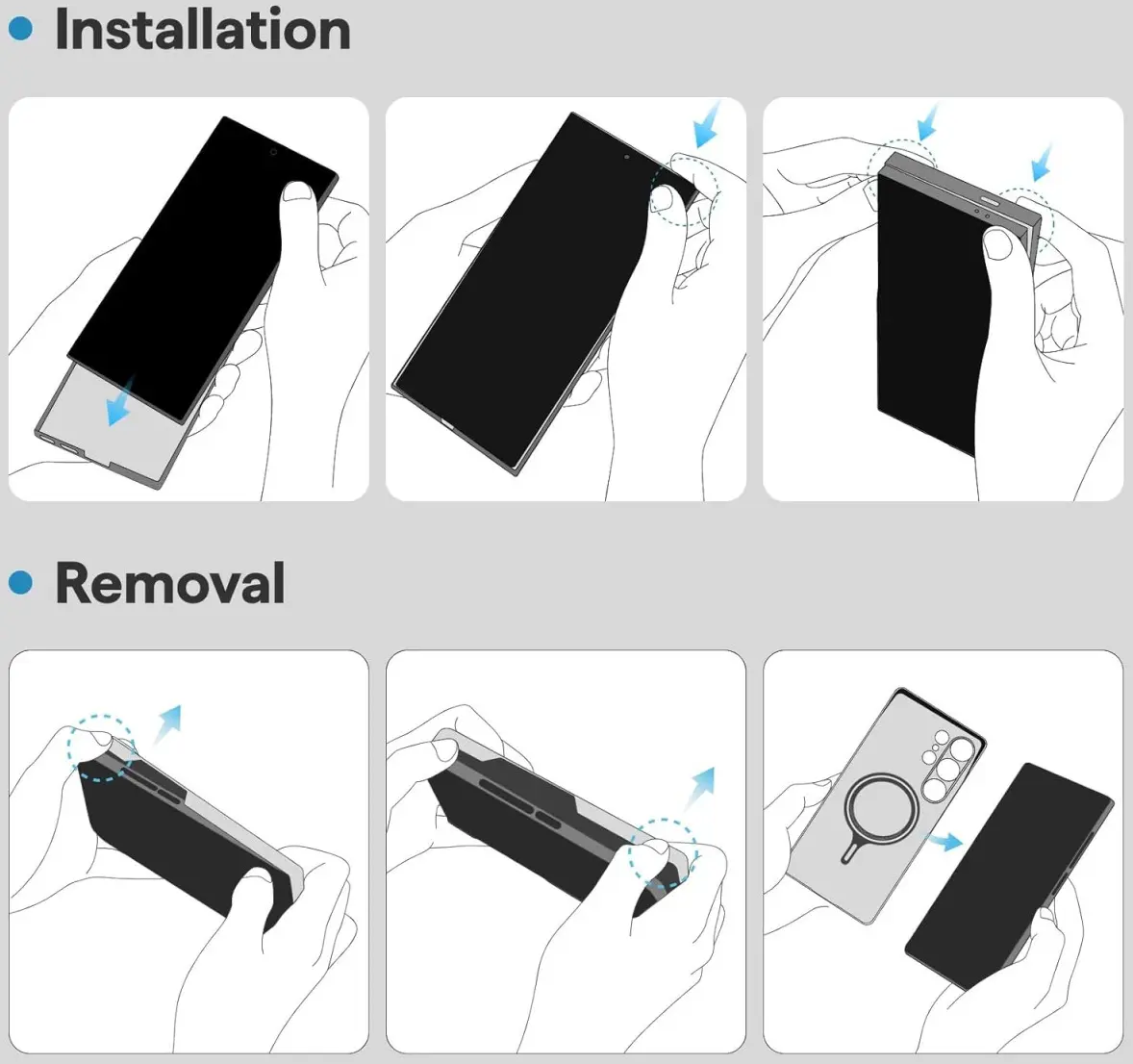 Installation

Removal