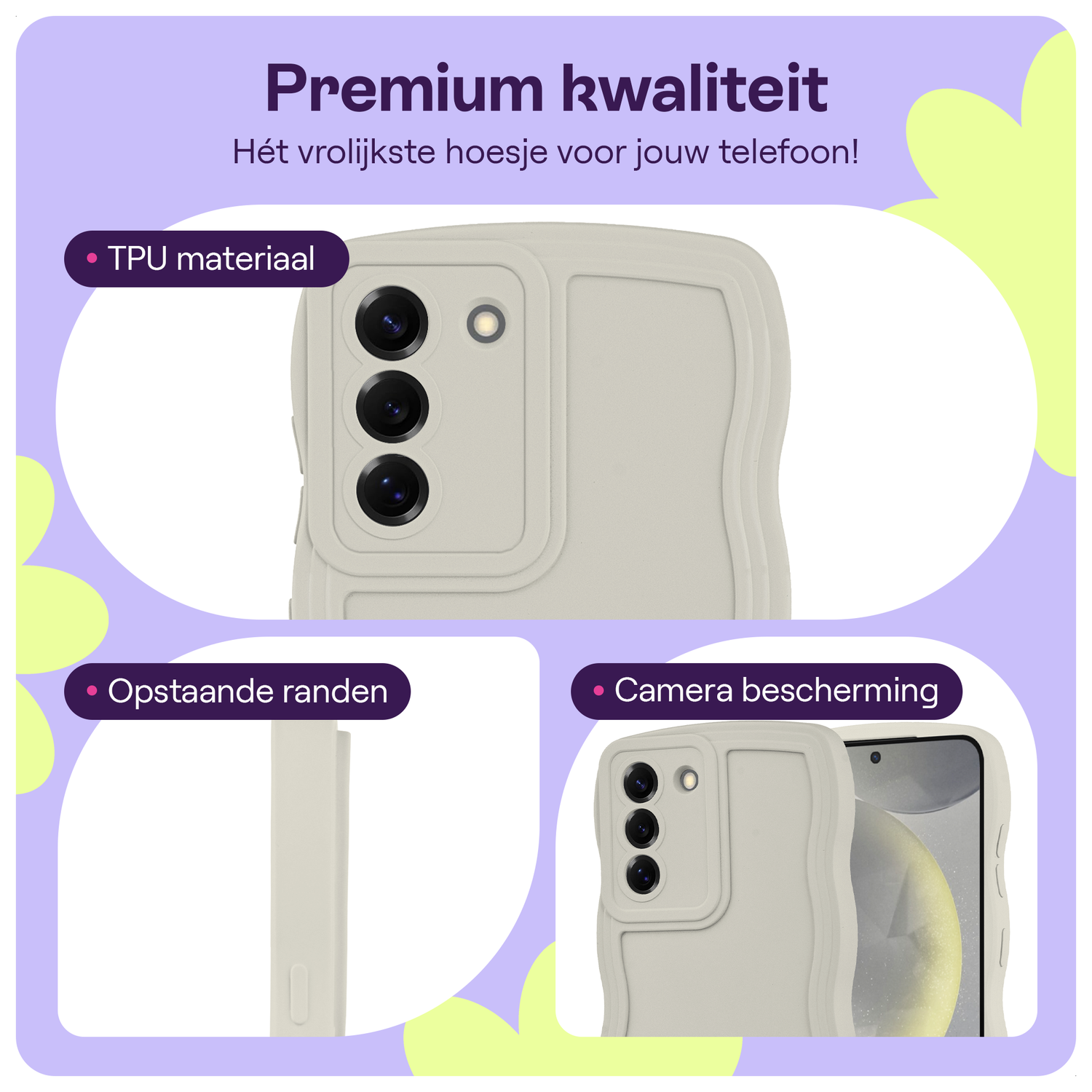 Premium kwaliteit
Hét vrolijkste hoesje voor jouw telefoon!

• TPU materiaal

• Opstaande randen

• Camera bescherming