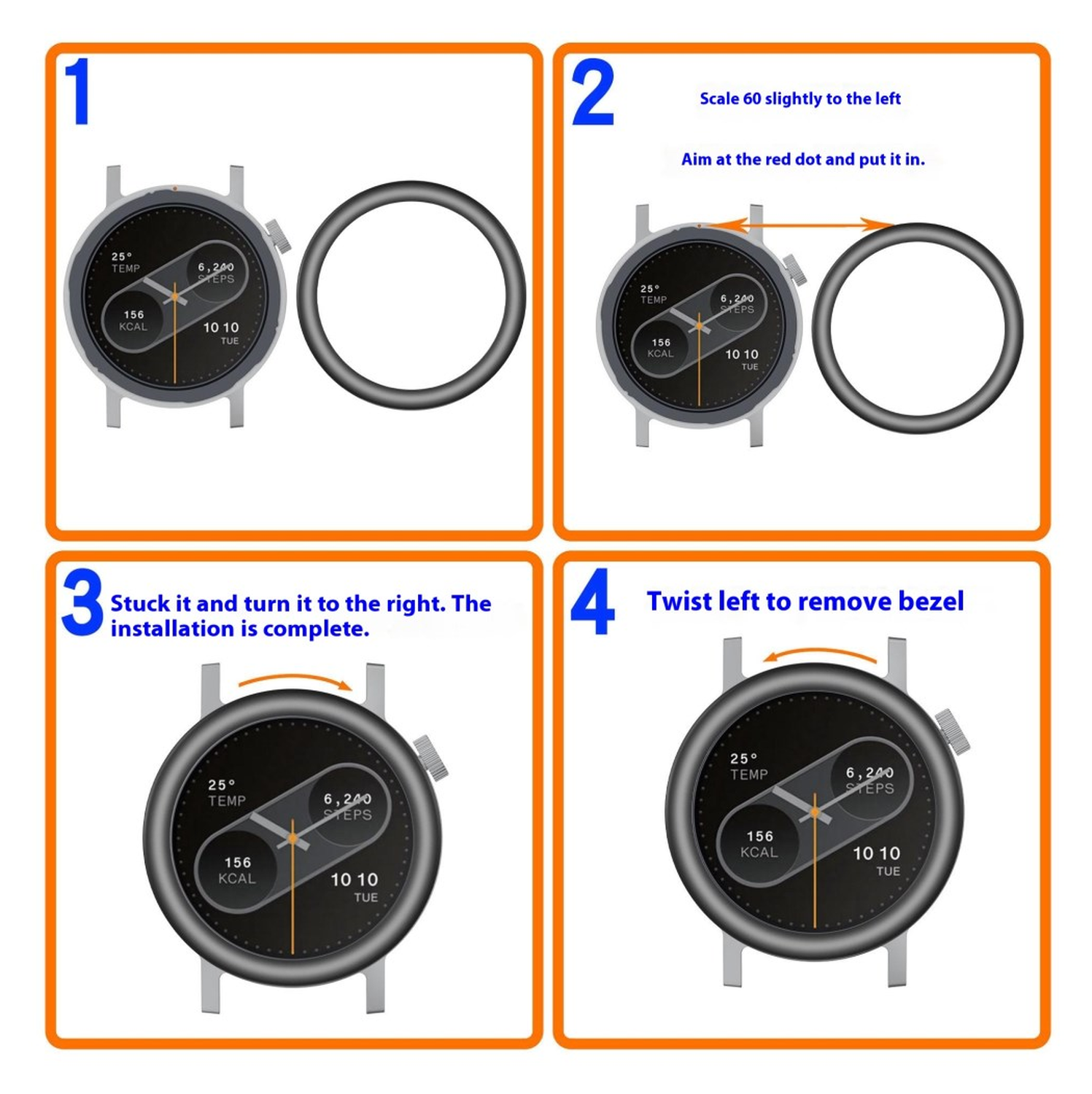 1

25°
TEMP
6,240
STEPS
156
KCAL
10 10
TUE

2

Scale 60 slightly to the left

Aim at the red dot and put it in.

25°
TEMP
6,240
STEPS
156
KCAL
10 10
TUE

3 Stuck it and turn it to the right. The installation is complete.

25°
TEMP
6,240
STEPS
156
KCAL
10 10
TUE

4 Twist left to remove bezel

25°
TEMP
6,240
STEPS
156
KCAL
10 10
TUE