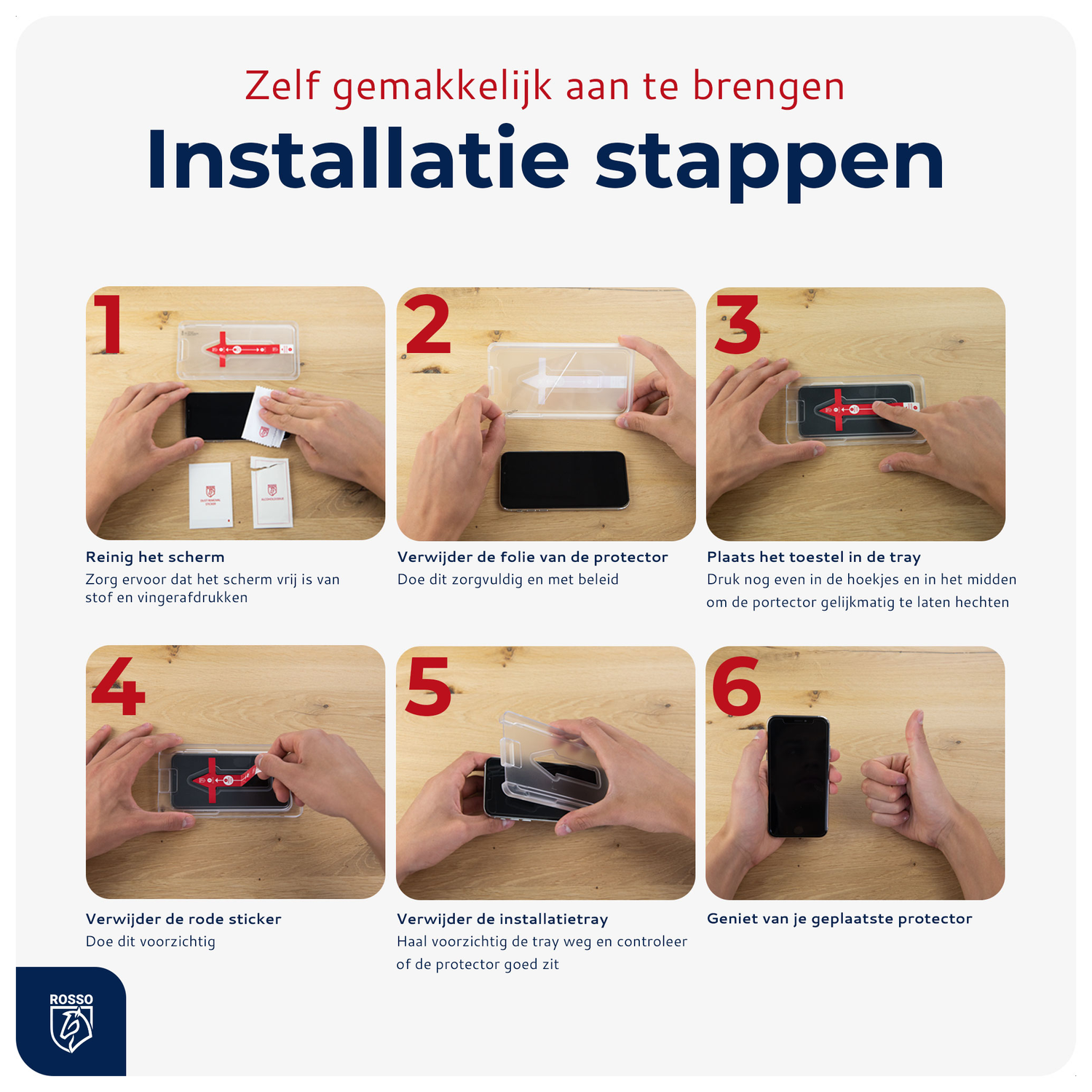 Zelf gemakkelijk aan te brengen

Installatie stappen

1

Reinig het scherm

Zorg ervoor dat het scherm vrij is van stof en vingerafdrukken

2

Verwijder de folie van de protector

Doe dit zorgvuldig en met beleid

3

Plaats het toestel in de tray

Druk nog even in de hoekjes en in het midden om de portector gelijkmatig te laten hechten

4

Verwijder de rode sticker

Doe dit voorzichtig

5

Verwijder de installatietray

Haal voorzichtig de tray weg en controleer of de protector goed zit

6

Geniet van je geplaatste protector

ROSSO