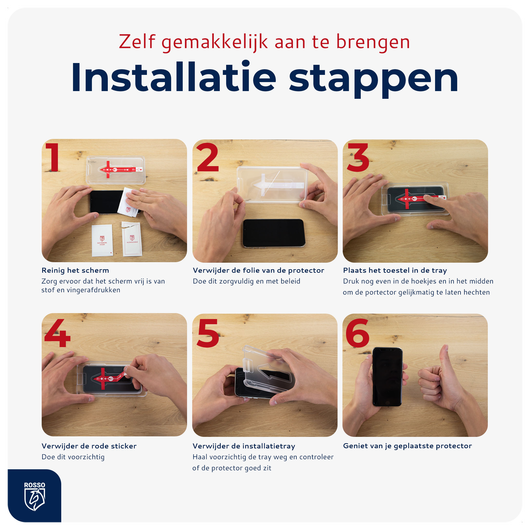 Zelf gemakkelijk aan te brengen
Installatie stappen

1
Reinig het scherm
Zorg ervoor dat het scherm vrij is van stof en vingerafdrukken

2
Verwijder de folie van de protector
Doe dit zorgvuldig en met beleid

3
Plaats het toestel in de tray
Druk nog even in de hoekjes en in het midden om de portector gelijkmatig te laten hechten

4
Verwijder de rode sticker
Doe dit voorzichtig

5
Verwijder de installatietray
Haal voorzichtig de tray weg en controleer of de protector goed zit

6
Geniet van je geplaatste protector

ROSSO