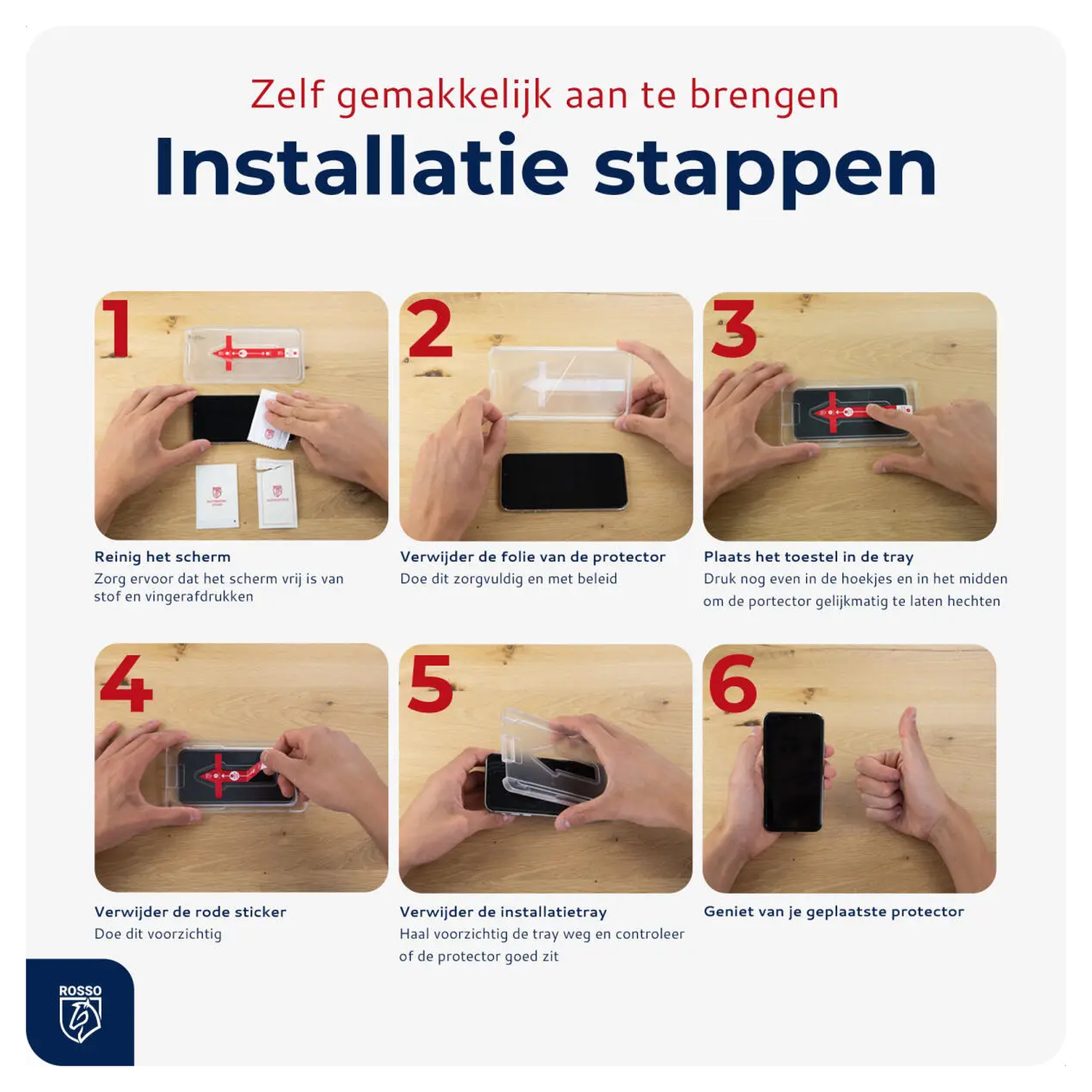 Zelf gemakkelijk aan te brengen

Installatie stappen

1

Reinig het scherm
Zorg ervoor dat het scherm vrij is van stof en vingerafdrukken

2

Verwijder de folie van de protector
Doe dit zorgvuldig en met beleid

3

Plaats het toestel in de tray
Druk nog even in de hoekjes en in het midden om de portector gelijkmatig te laten hechten

4

Verwijder de rode sticker
Doe dit voorzichtig

5

Verwijder de installatietray
Haal voorzichtig de tray weg en controleer of de protector goed zit

6

Geniet van je geplaatste protector

ROSSO