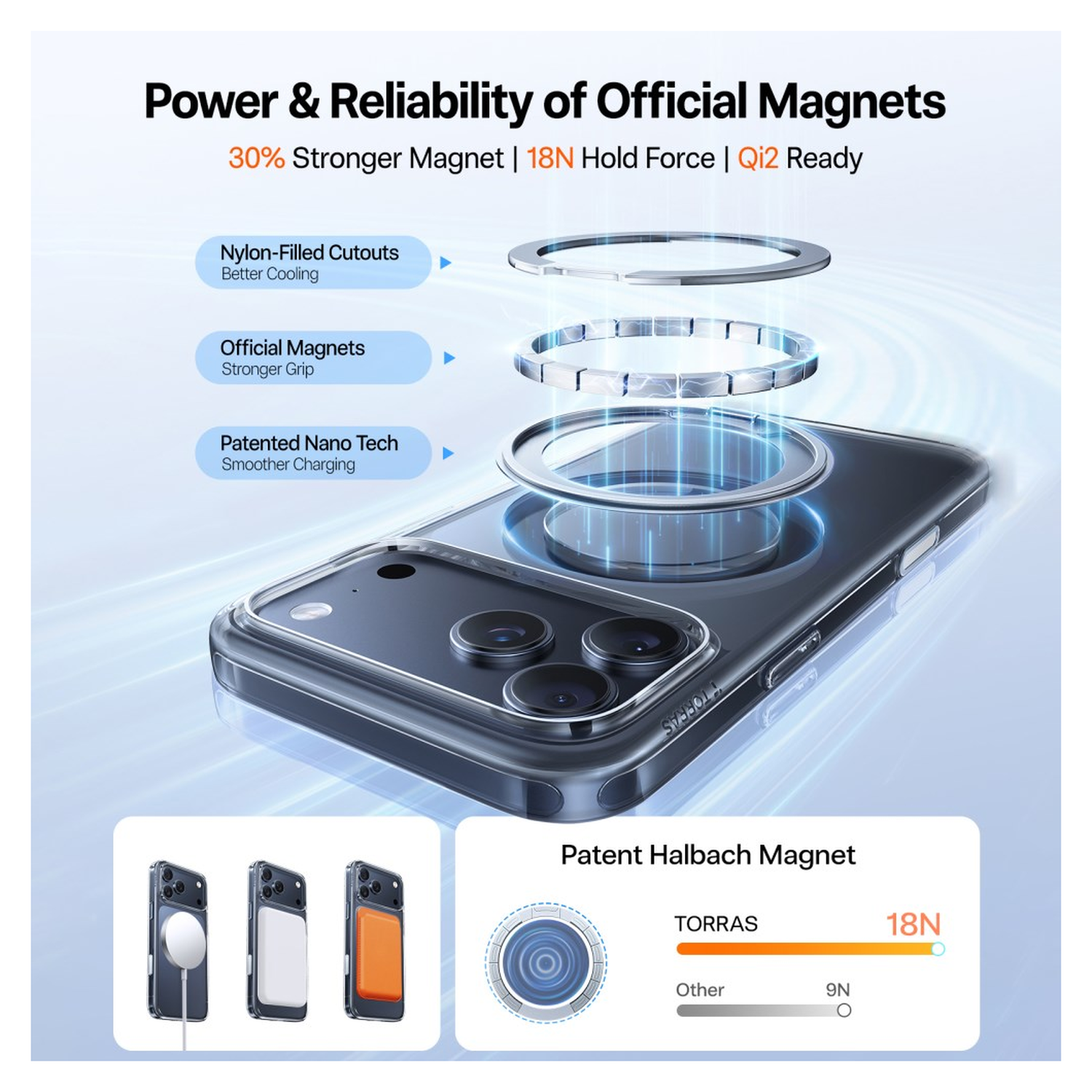 Power & Reliability of Official Magnets

30% Stronger Magnet | 18N Hold Force | Qi2 Ready

Nylon-Filled Cutouts
Better Cooling

Official Magnets
Stronger Grip

Patented Nano Tech
Smoother Charging

TORRAS

Patent Halbach Magnet

TORRAS 18N

Other 9N