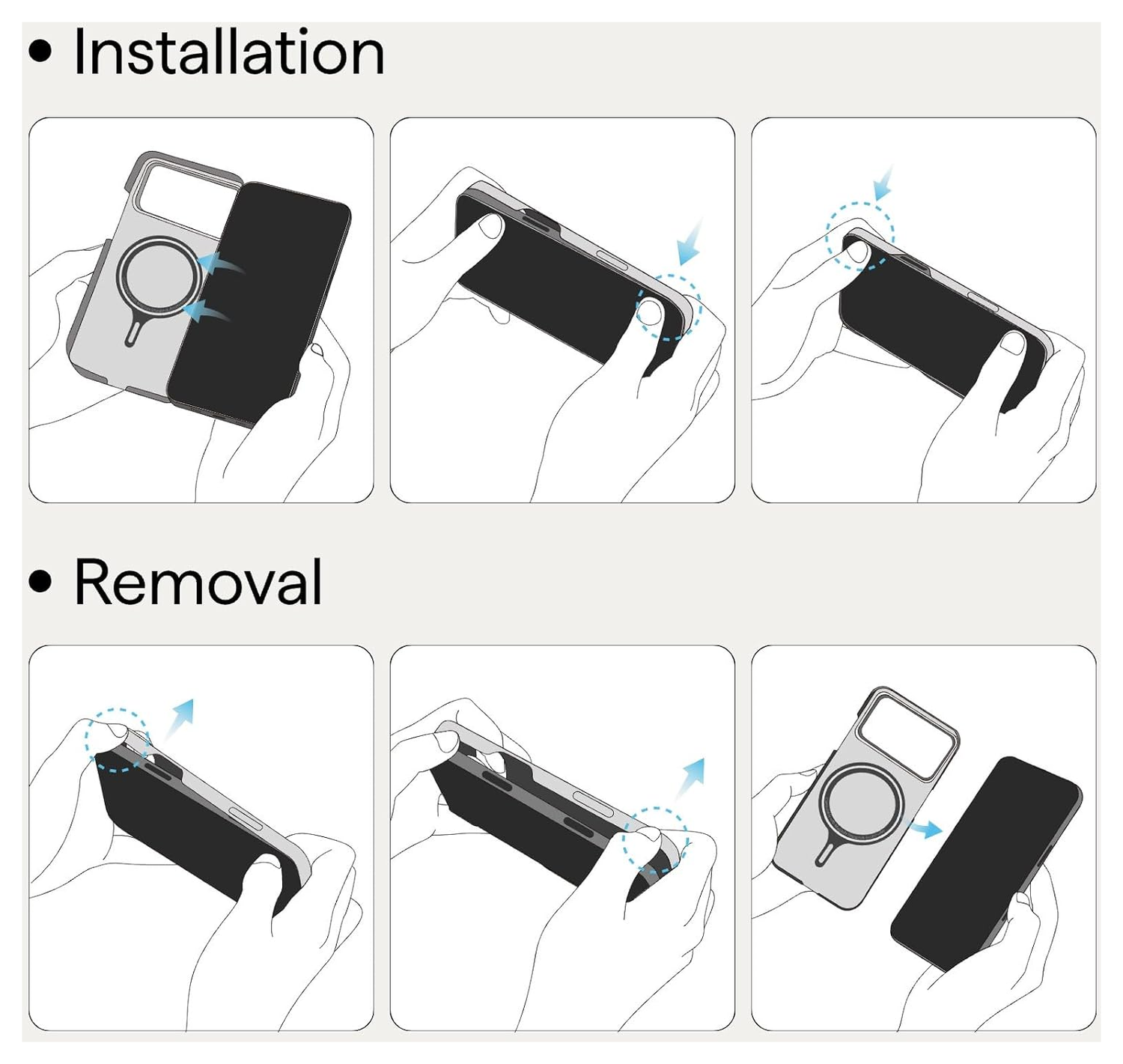 • Installation

• Removal