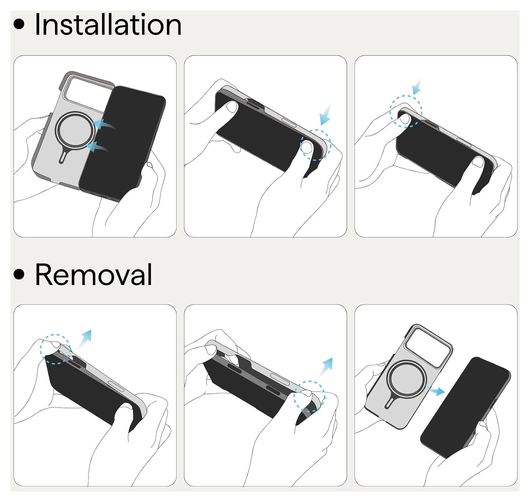 • Installation

• Removal