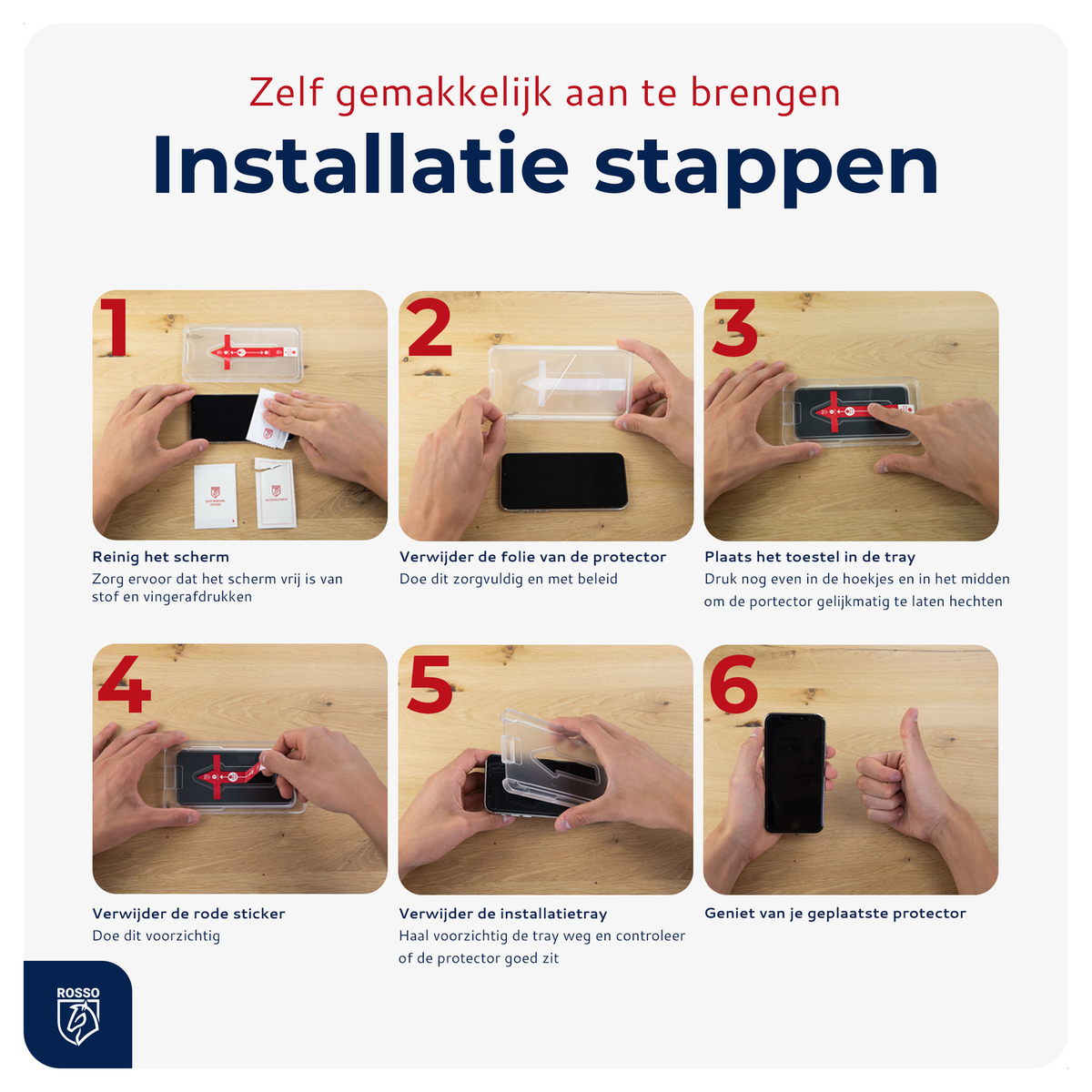 Zelf gemakkelijk aan te brengen

Installatie stappen

1

Reinig het scherm
Zorg ervoor dat het scherm vrij is van stof en vingerafdrukken

2

Verwijder de folie van de protector
Doe dit zorgvuldig en met beleid

3

Plaats het toestel in de tray
Druk nog even in de hoekjes en in het midden om de portector gelijkmatig te laten hechten

4

Verwijder de rode sticker
Doe dit voorzichtig

5

Verwijder de installatietray
Haal voorzichtig de tray weg en controleer of de protector goed zit

6

Geniet van je geplaatste protector

ROSSO