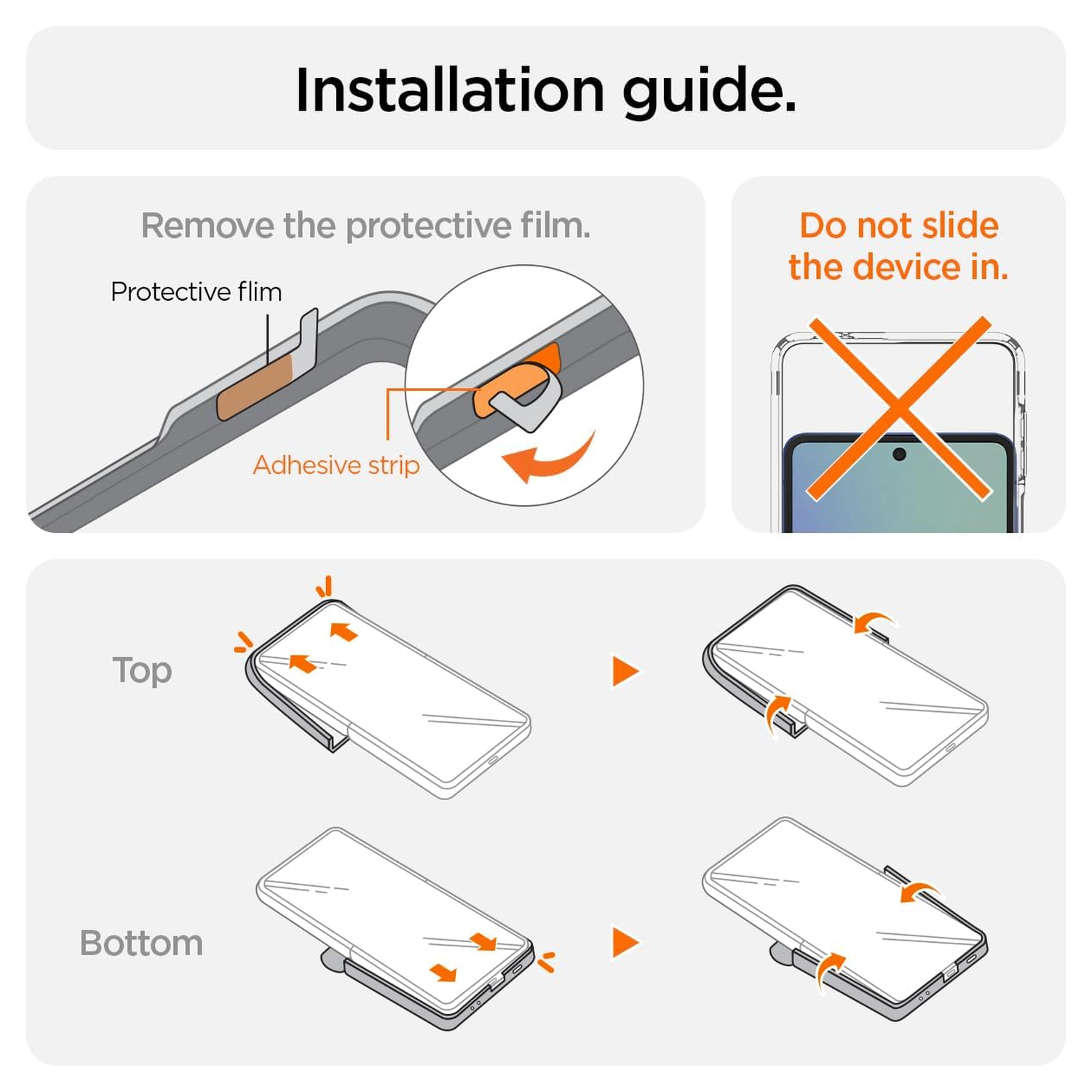 Installation guide.

Remove the protective film.

Protective flim

Adhesive strip

Do not slide the device in.

Top

Bottom