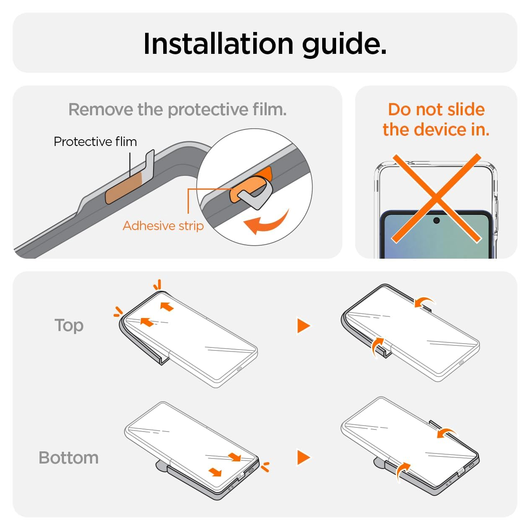 Installation guide.

Remove the protective film.

Protective flim

Adhesive strip

Do not slide the device in.

Top

Bottom