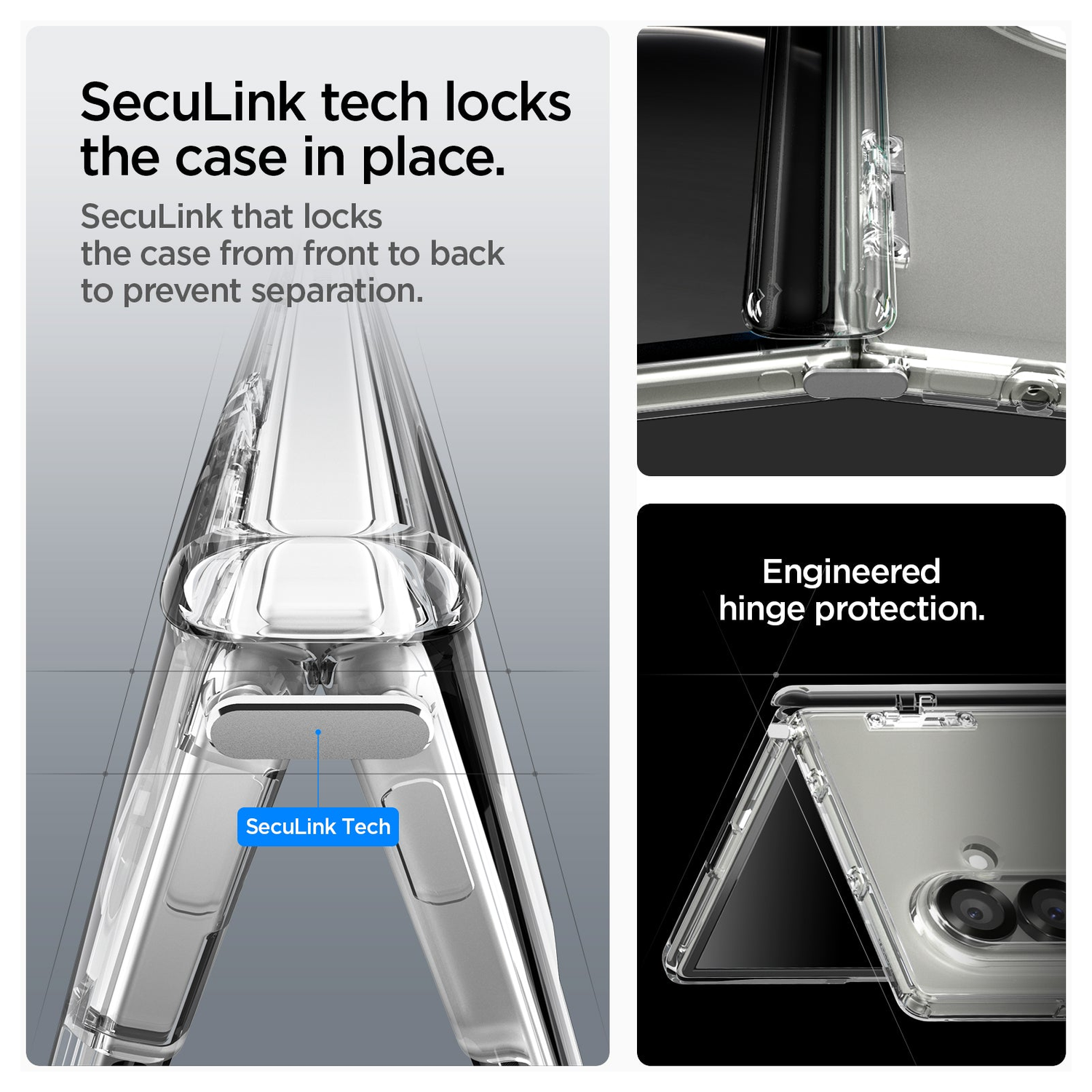 SecuLink tech locks the case in place.

SecuLink that locks the case from front to back to prevent separation.

SecuLink Tech

Engineered hinge protection.