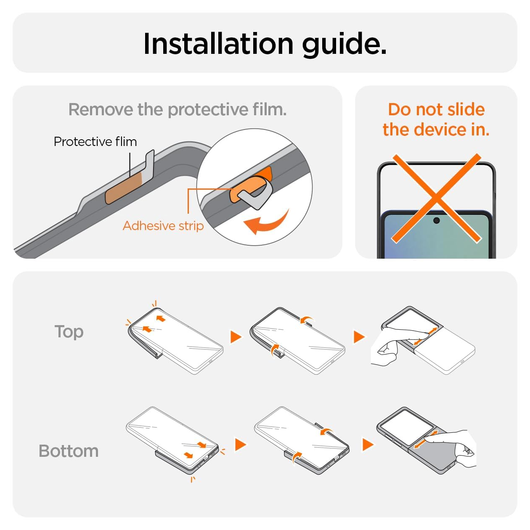 Installation guide.

Remove the protective film.

Protective flim

Adhesive strip

Do not slide the device in.

Top

Bottom